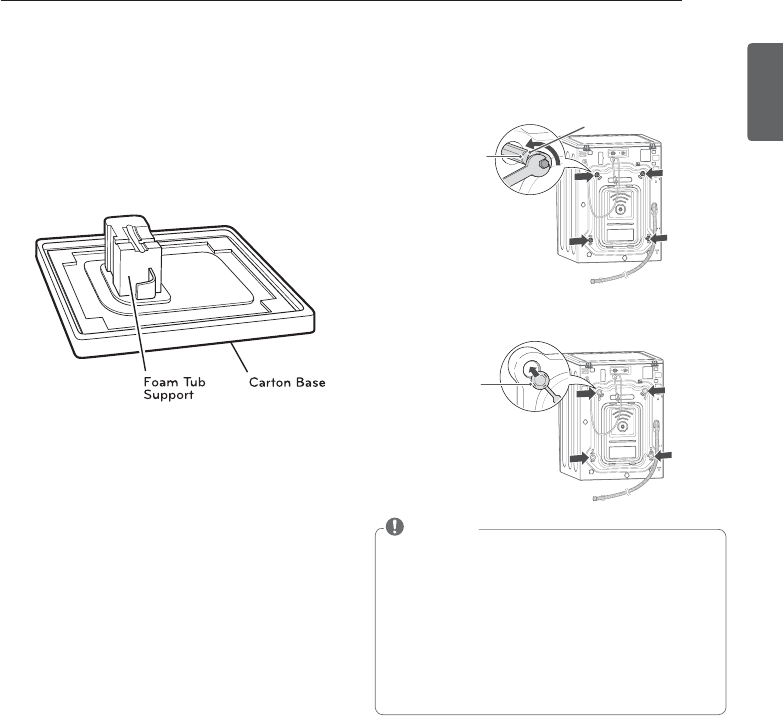 Foam Tub Support

Carton Base