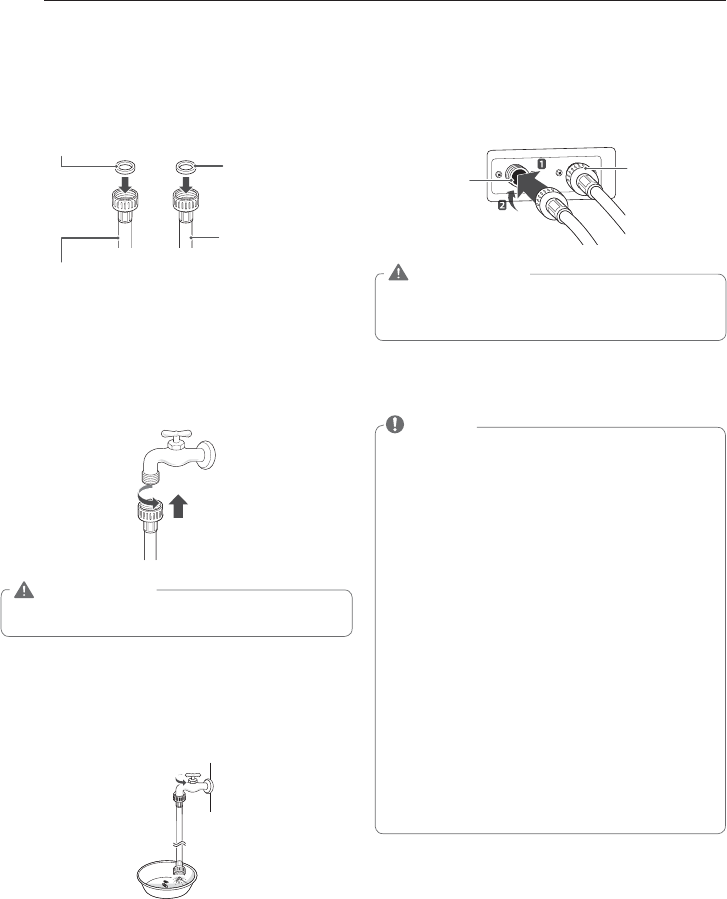 1

2