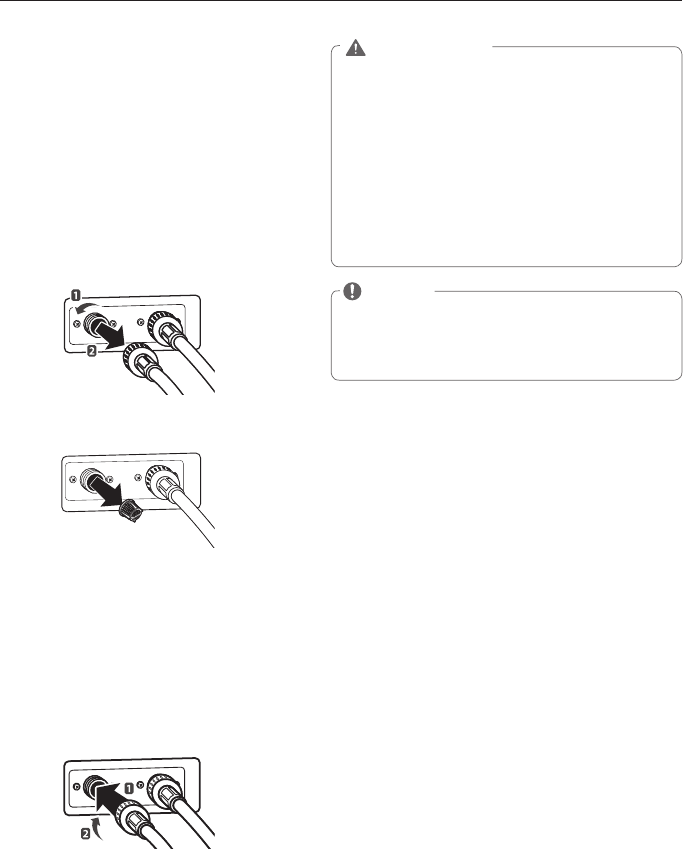 1

2

1

2