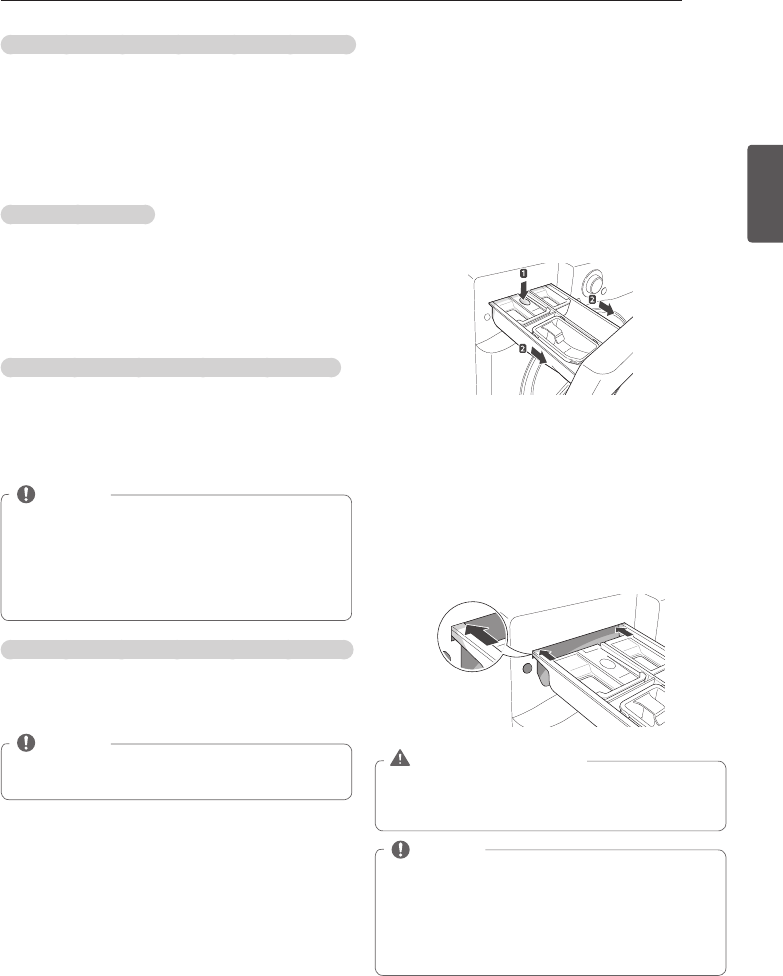 1

2

2