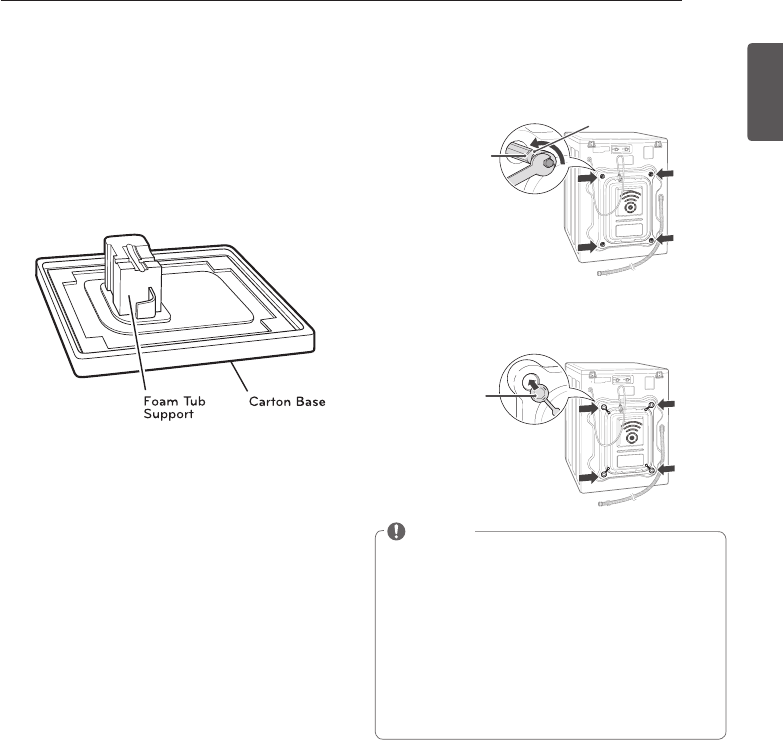 Foam Tub Support

Carton Base