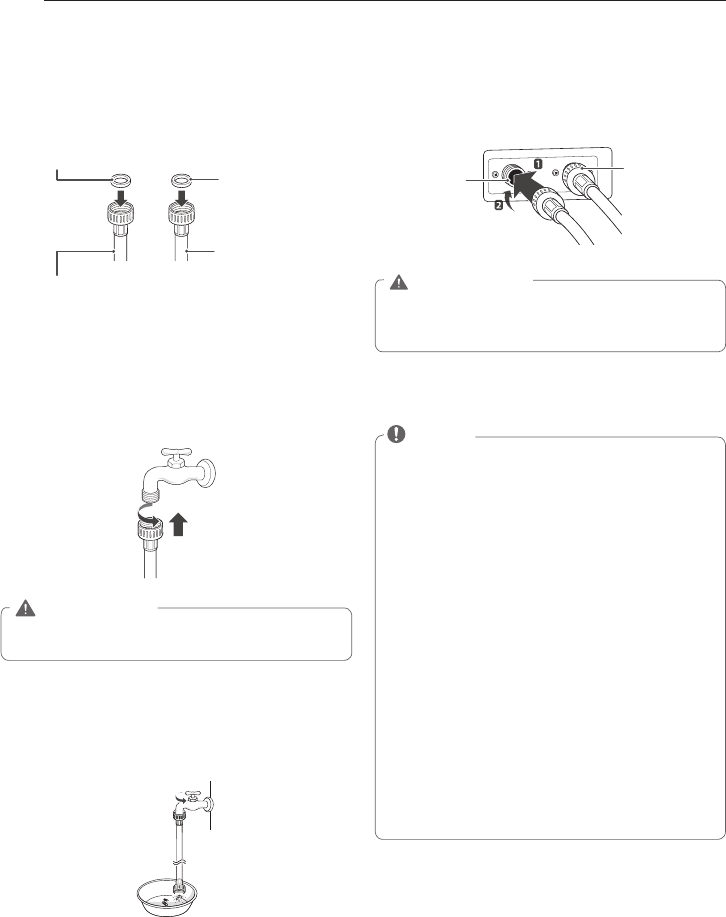 1

2