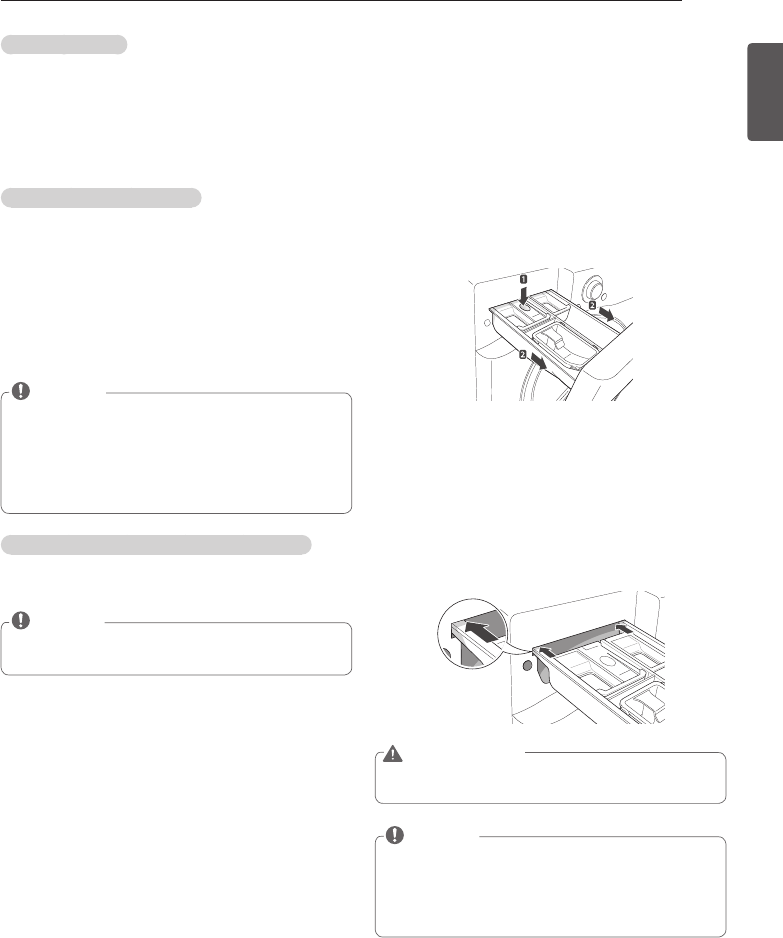 1
2
2