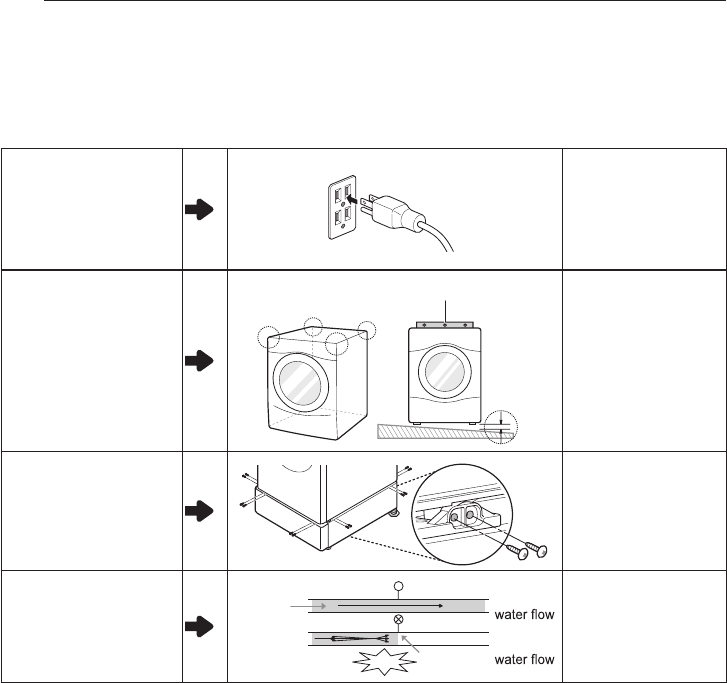 water flow

water flow