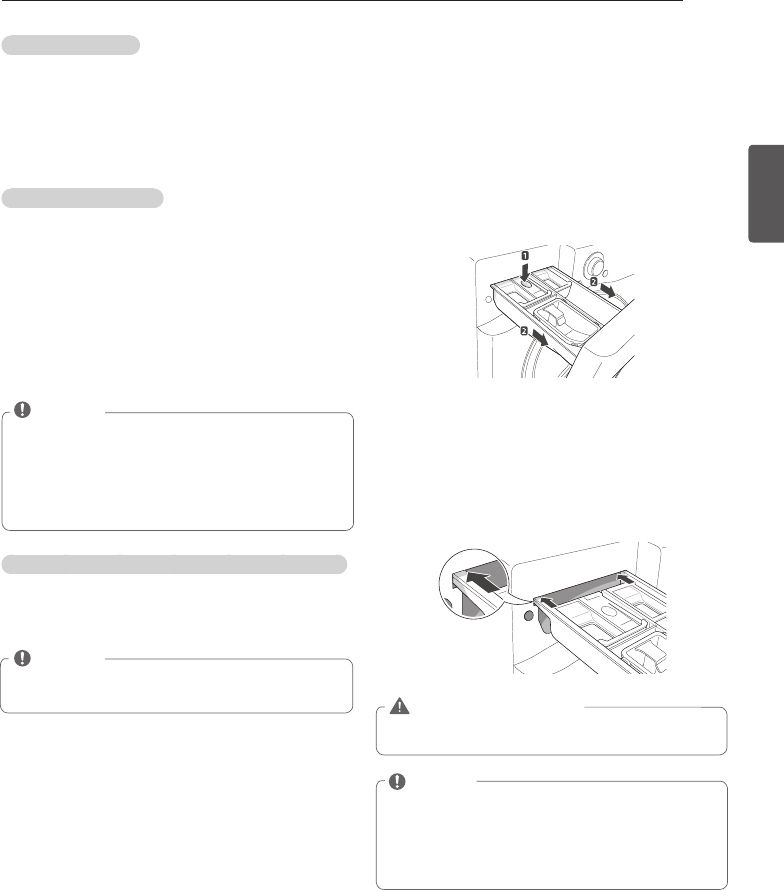 1

2

2