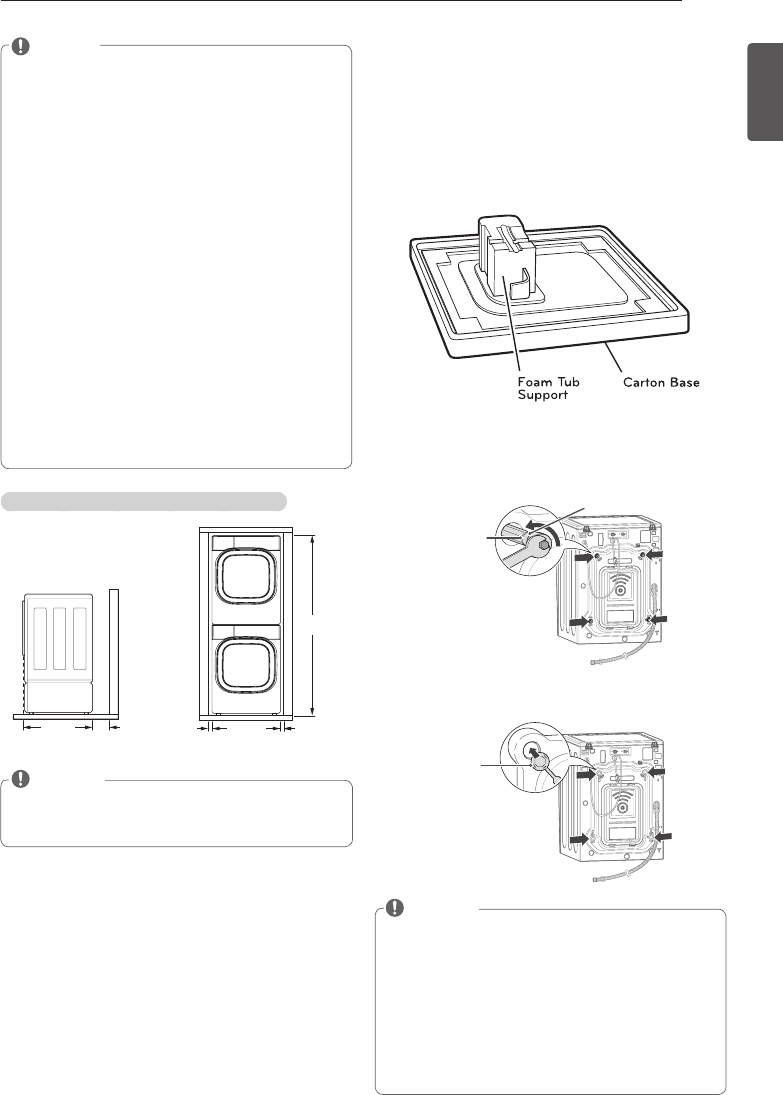 Foam Tub Support

Carton Base