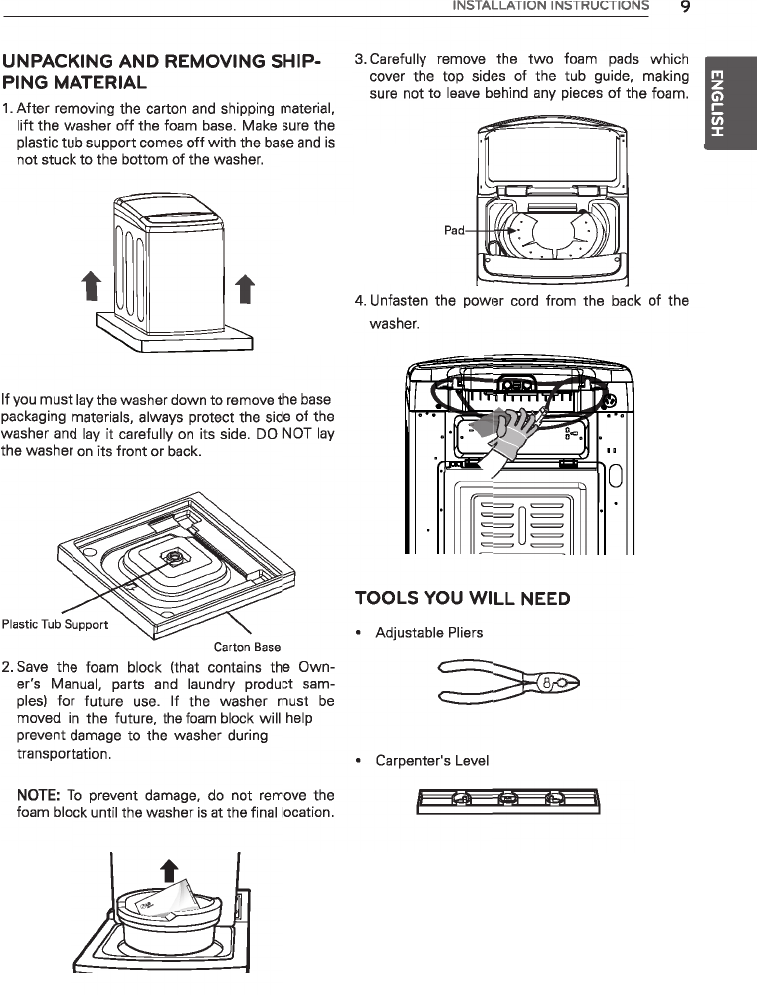 INSTALLATION INSTRUCTIONS 9

ENGLISH

UNPACKING AND REMOVING SHIPPING MATERIAL

1. After removing the carton and shipping material, lift the washer off the foam base. Make sure the plastic tub support comes off with the base and is not stuck to the bottom of the washer.

If you must lay the washer down to remove the base packaging materials, always protect the side of the washer and lay it carefully on its side. DO NOT lay the washer on its front or back.

Plastic Tub Support

Carton Base

2. Save the foam block (that contains the Owner's Manual, parts and laundry product samples) for future use. If the washer must be moved in the future, the foam block will help prevent damage to the washer during transportation.

NOTE: To prevent damage, do not remove the foam block until the washer is at the final location.

3. Carefully remove the two foam pads which cover the top sides of the tub guide, making sure not to leave behind any pieces of the foam.

Pad

4. Unfasten the power cord from the back of the washer.

TOOLS YOU WILL NEED

• Adjustable Pliers

• Carpenter's Level