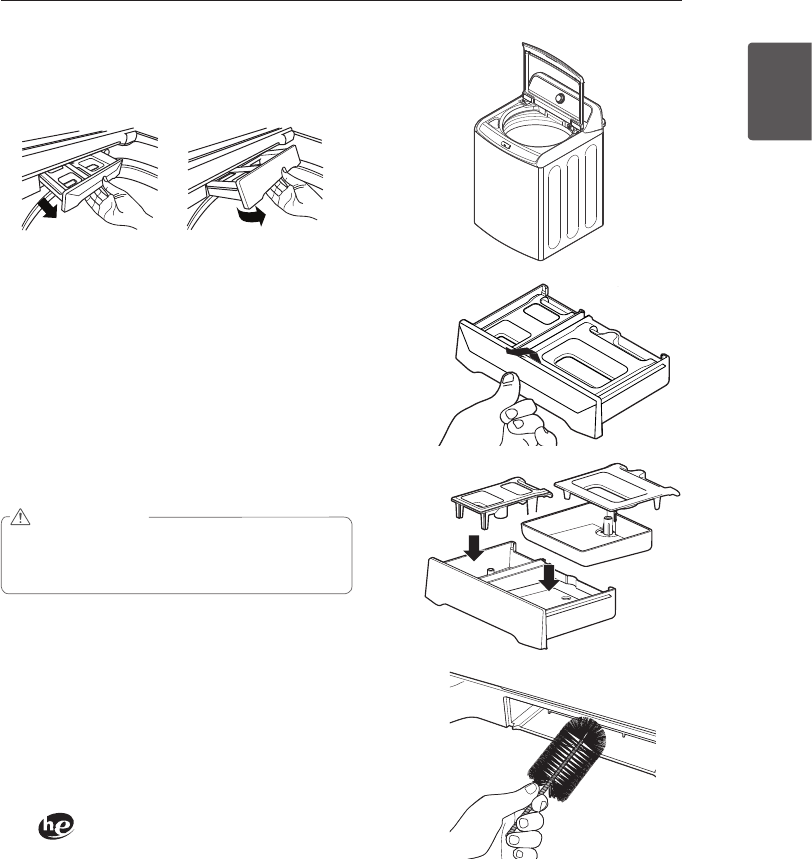 he