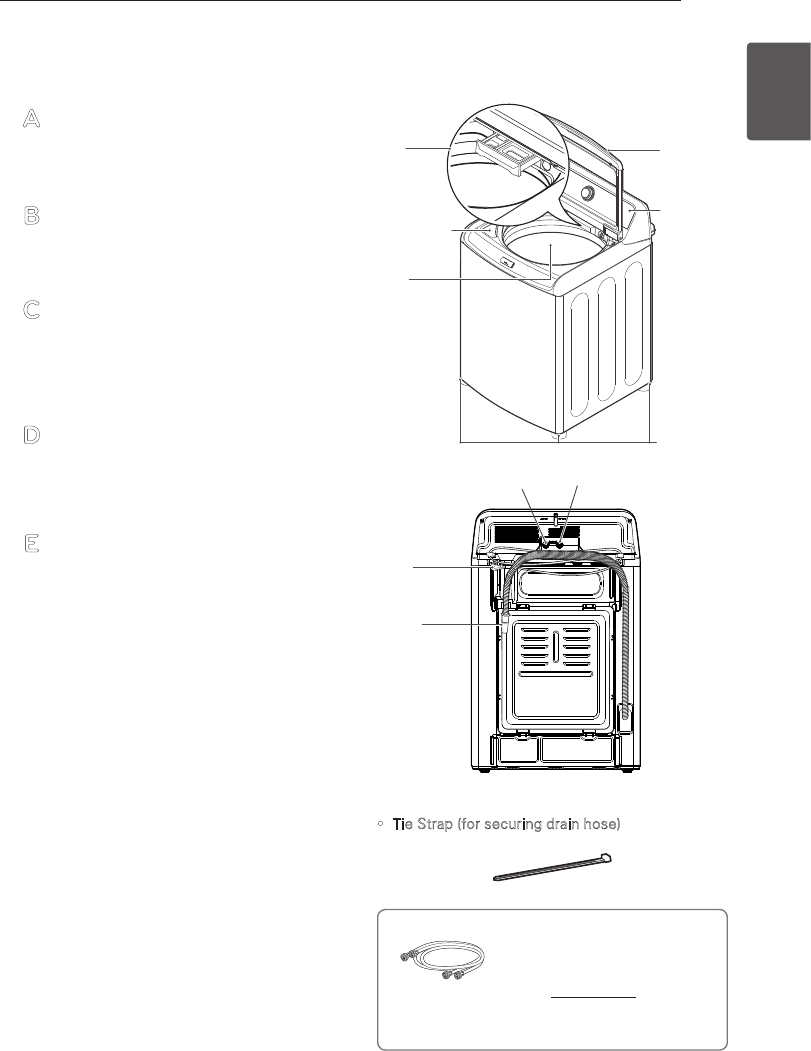 A

B

C

D

E

Tie Strap (for securing drain hose)