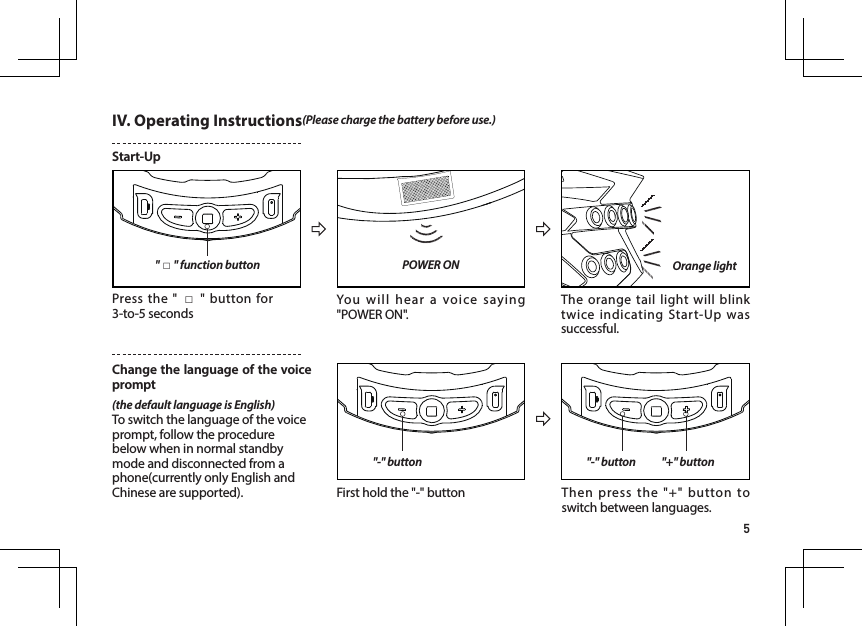 IV. Operating Instructions(Please charge the battery before use.)

Start-Up

" □ " function button

Press the " □ " button for 3-to-5 seconds

POWER ON

You will hear a voice saying "POWER ON".

Orange light

The orange tail light will blink twice indicating Start-Up was successful.

Change the language of the voice prompt

(the default language is English)

To switch the language of the voice prompt, follow the procedure below when in normal standby mode and disconnected from a phone(currently only English and Chinese are supported).

"-" button

First hold the "-" button

"-" button "+" button

Then press the "+" button to switch between languages.

5