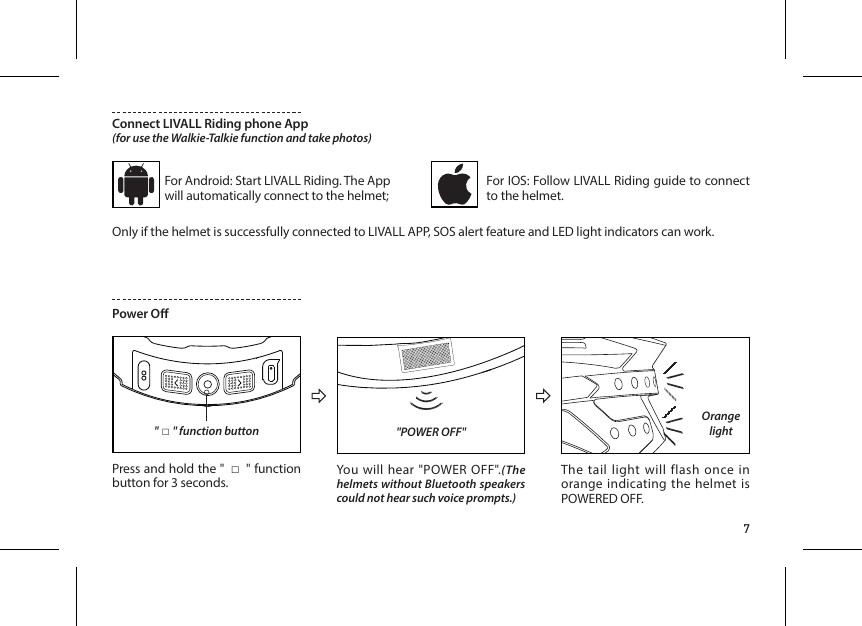 Connect LIVALL Riding phone App
(for use the Walkie-Talkie function and take photos)

For Android: Start LIVALL Riding. The App will automatically connect to the helmet;

For IOS: Follow LIVALL Riding guide to connect to the helmet.

Only if the helmet is successfully connected to LIVALL APP, SOS alert feature and LED light indicators can work.

Power Off

" □ " function button

"POWER OFF"

Orange light

Press and hold the " □ " function button for 3 seconds.

You will hear "POWER OFF".(The helmets without Bluetooth speakers could not hear such voice prompts.)

The tail light will flash once in orange indicating the helmet is POWERED OFF.

7