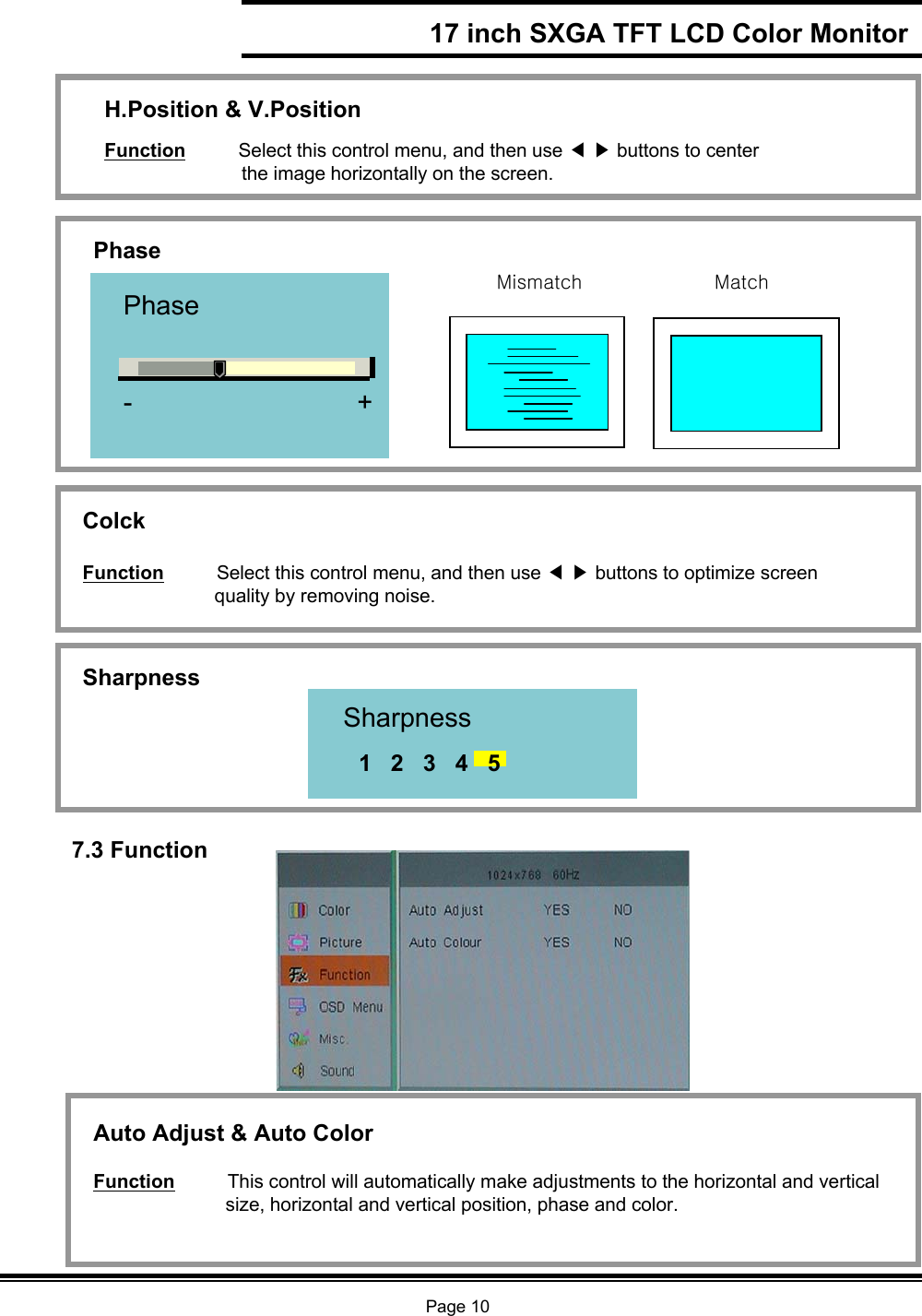 17 inch SXGA TFT LCD Color Monitor

H.Position & V.Position

Function Select this control menu, and then use ◀ ▶ buttons to center the image horizontally on the screen.

Phase

Phase

- +

Mismatch Match

Colck

Function Select this control menu, and then use ◀ ▶ buttons to optimize screen quality by removing noise.

Sharpness

Sharpness

1 2 3 4 5

7.3 Function

1024x768 60Hz

Color
Picture
Function
OSD Menu
Misc.
Sound

Auto Adjust YES NO
Auto Colour YES NO

Auto Adjust & Auto Color

Function This control will automatically make adjustments to the horizontal and vertical size, horizontal and vertical position, phase and color.

Page 10