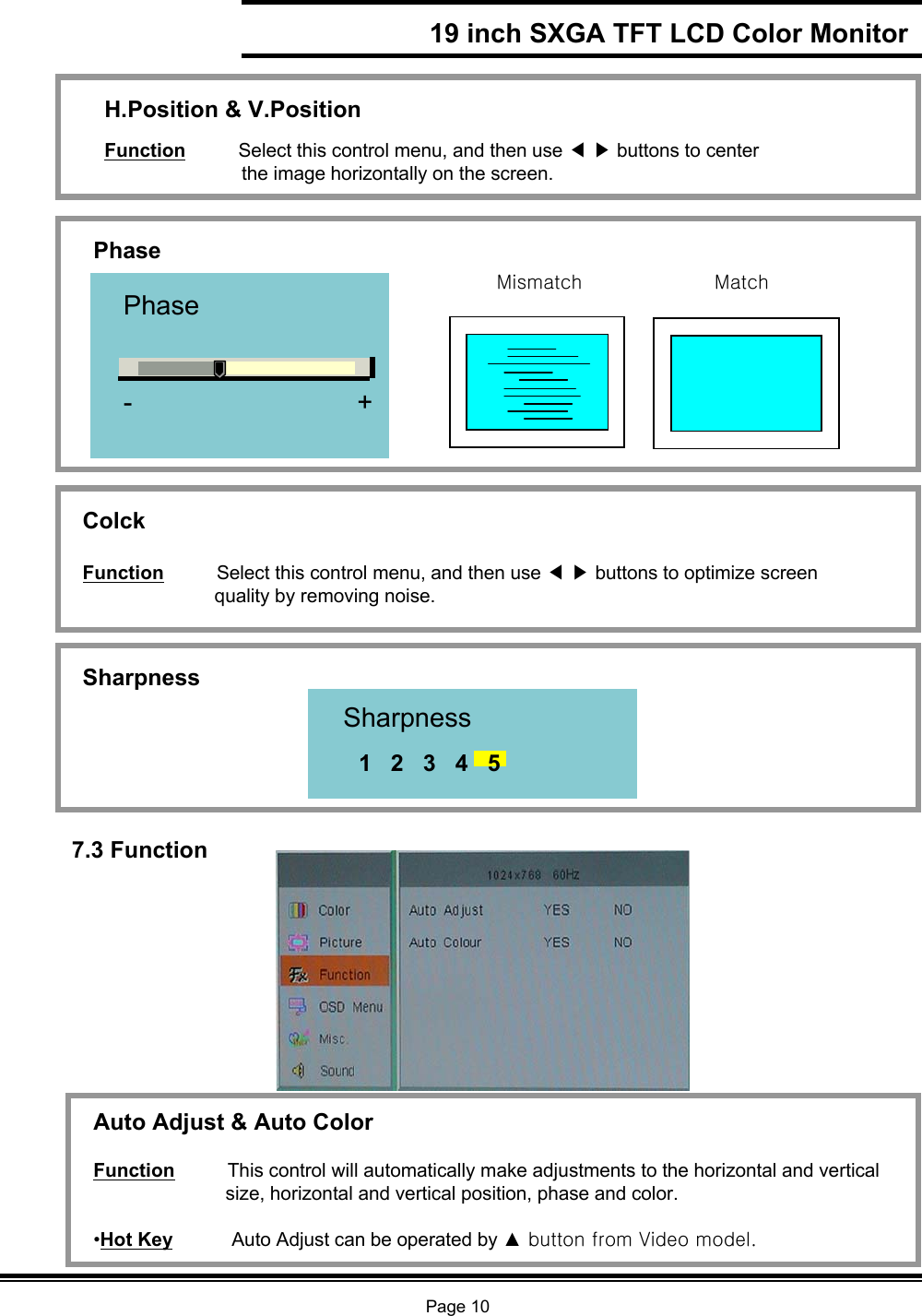 19 inch SXGA TFT LCD Color Monitor

H.Position & V.Position

Function Select this control menu, and then use ◀ ▶ buttons to center the image horizontally on the screen.

Phase

Phase

- +

Mismatch Match

Colck

Function Select this control menu, and then use ◀ ▶ buttons to optimize screen quality by removing noise.

Sharpness

Sharpness

1 2 3 4 5

7.3 Function

1024x768 60Hz

Color
Picture
Function
OSD Menu
Misc.
Sound

Auto Adjust YES NO
Auto Colour YES NO

Auto Adjust & Auto Color

Function This control will automatically make adjustments to the horizontal and vertical size, horizontal and vertical position, phase and color.

•Hot Key Auto Adjust can be operated by ▲ button from Video model.

Page 10