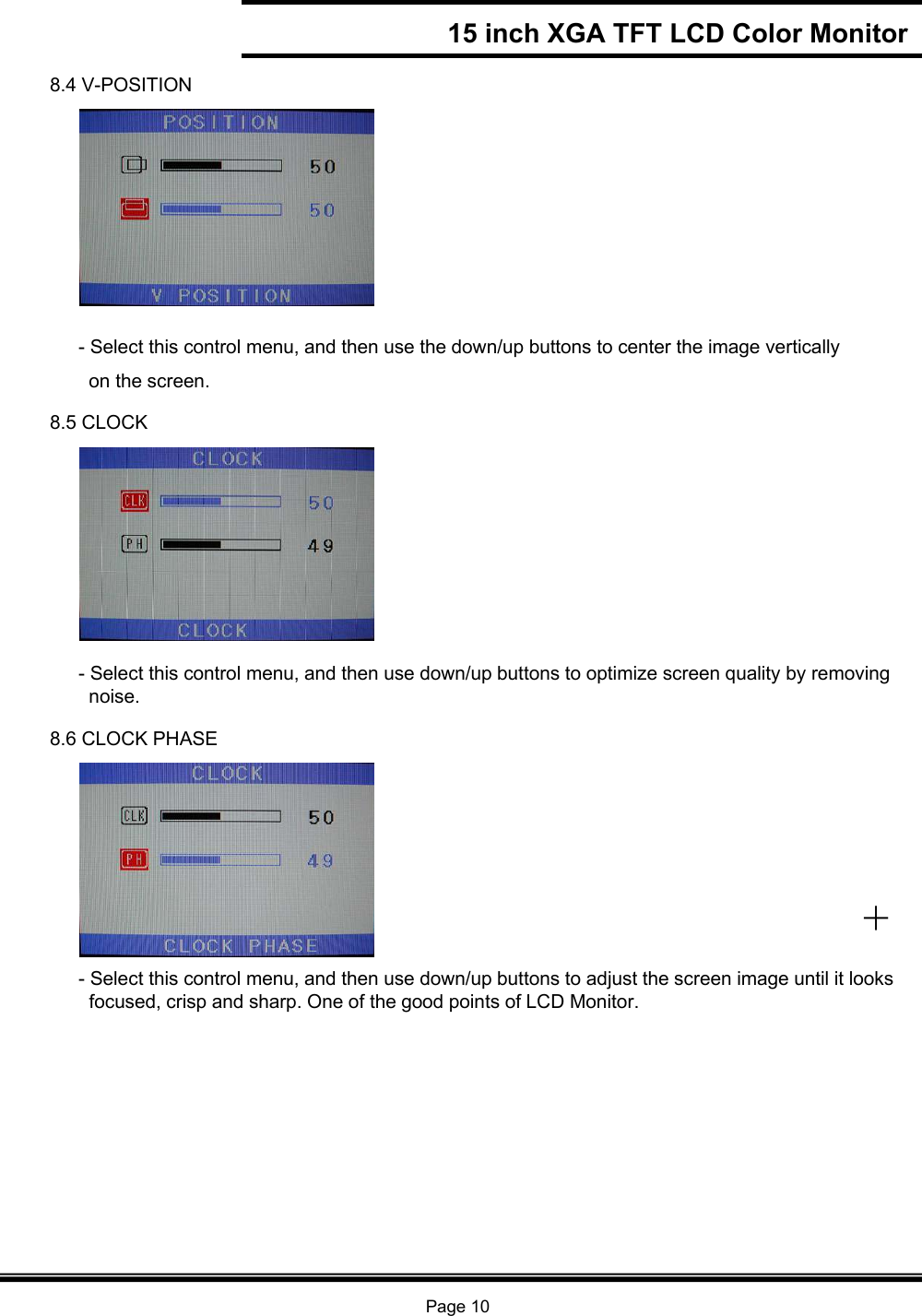 15 inch XGA TFT LCD Color Monitor

8.4 V-POSITION

POSITION

50

50

V POSITION

- Select this control menu, and then use the down/up buttons to center the image vertically on the screen.

8.5 CLOCK

CLOCK

CLK

50

PH

49

CLOCK

- Select this control menu, and then use down/up buttons to optimize screen quality by removing noise.

8.6 CLOCK PHASE

CLOCK

CLK

50

PH

49

CLOCK PHASE

- Select this control menu, and then use down/up buttons to adjust the screen image until it looks focused, crisp and sharp. One of the good points of LCD Monitor.

Page 10