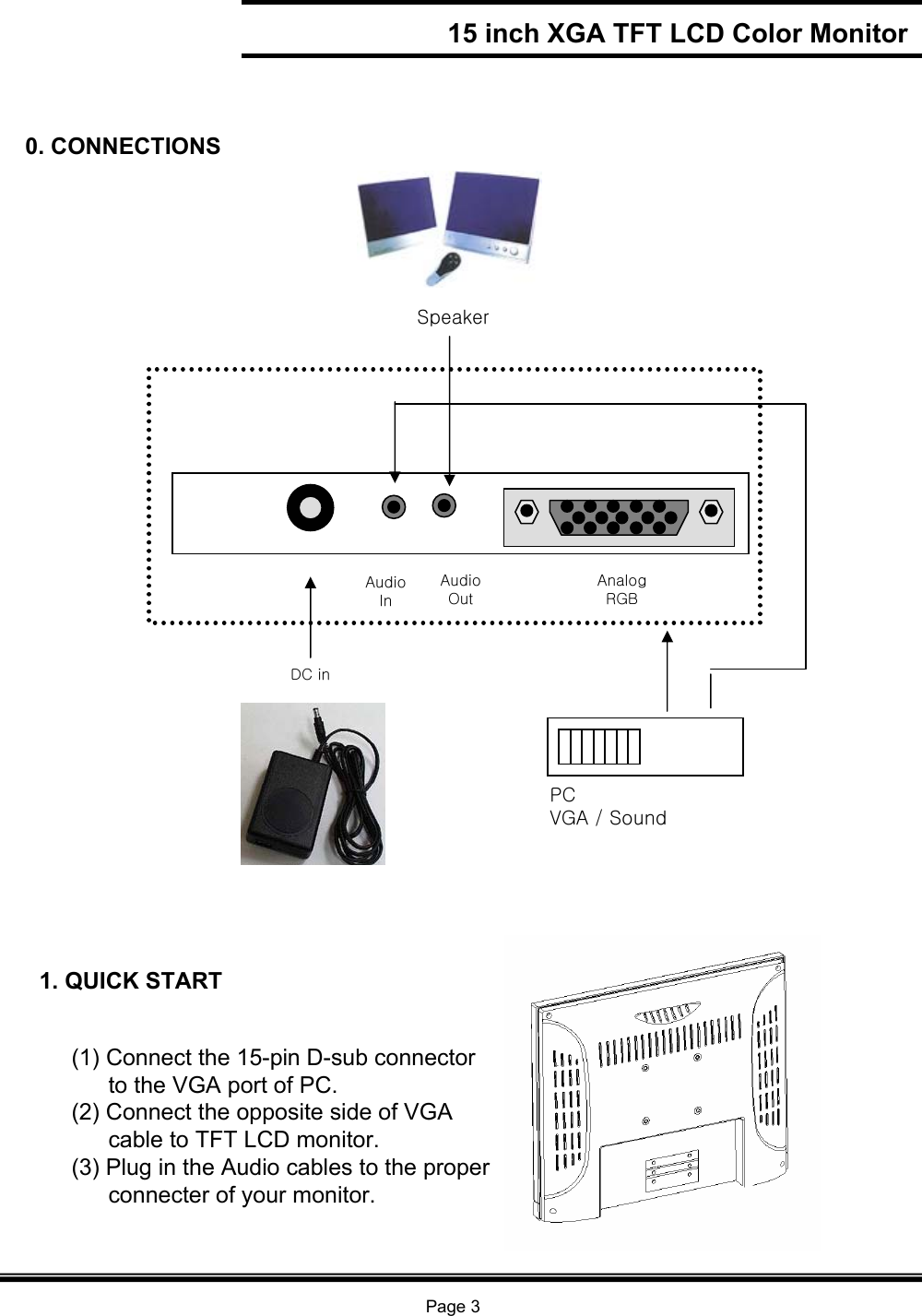 15 inch XGA TFT LCD Color Monitor

0. CONNECTIONS

Speaker

Audio In

Audio Out

Analog RGB

DC in

PC
VGA / Sound

1. QUICK START

(1) Connect the 15-pin D-sub connector to the VGA port of PC.
(2) Connect the opposite side of VGA cable to TFT LCD monitor.
(3) Plug in the Audio cables to the proper connecter of your monitor.

Page 3