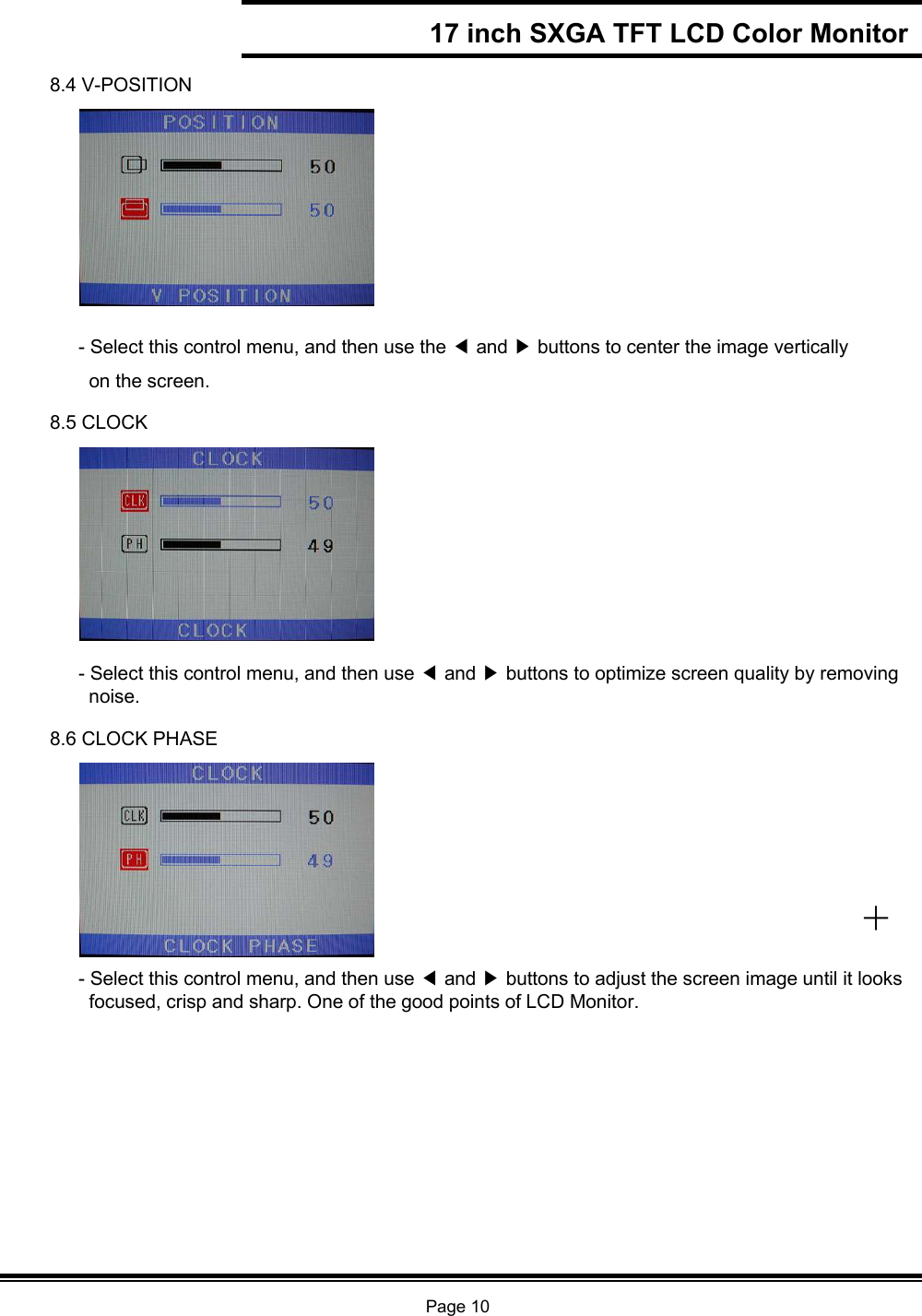 17 inch SXGA TFT LCD Color Monitor

8.4 V-POSITION

POSITION

50

50

V POSITION

- Select this control menu, and then use the ◀ and ▶ buttons to center the image vertically on the screen.

8.5 CLOCK

CLOCK

CLK

50

PH

49

CLOCK

- Select this control menu, and then use ◀ and ▶ buttons to optimize screen quality by removing noise.

8.6 CLOCK PHASE

CLOCK

CLK

50

PH

49

CLOCK PHASE

- Select this control menu, and then use ◀ and ▶ buttons to adjust the screen image until it looks focused, crisp and sharp. One of the good points of LCD Monitor.

Page 10