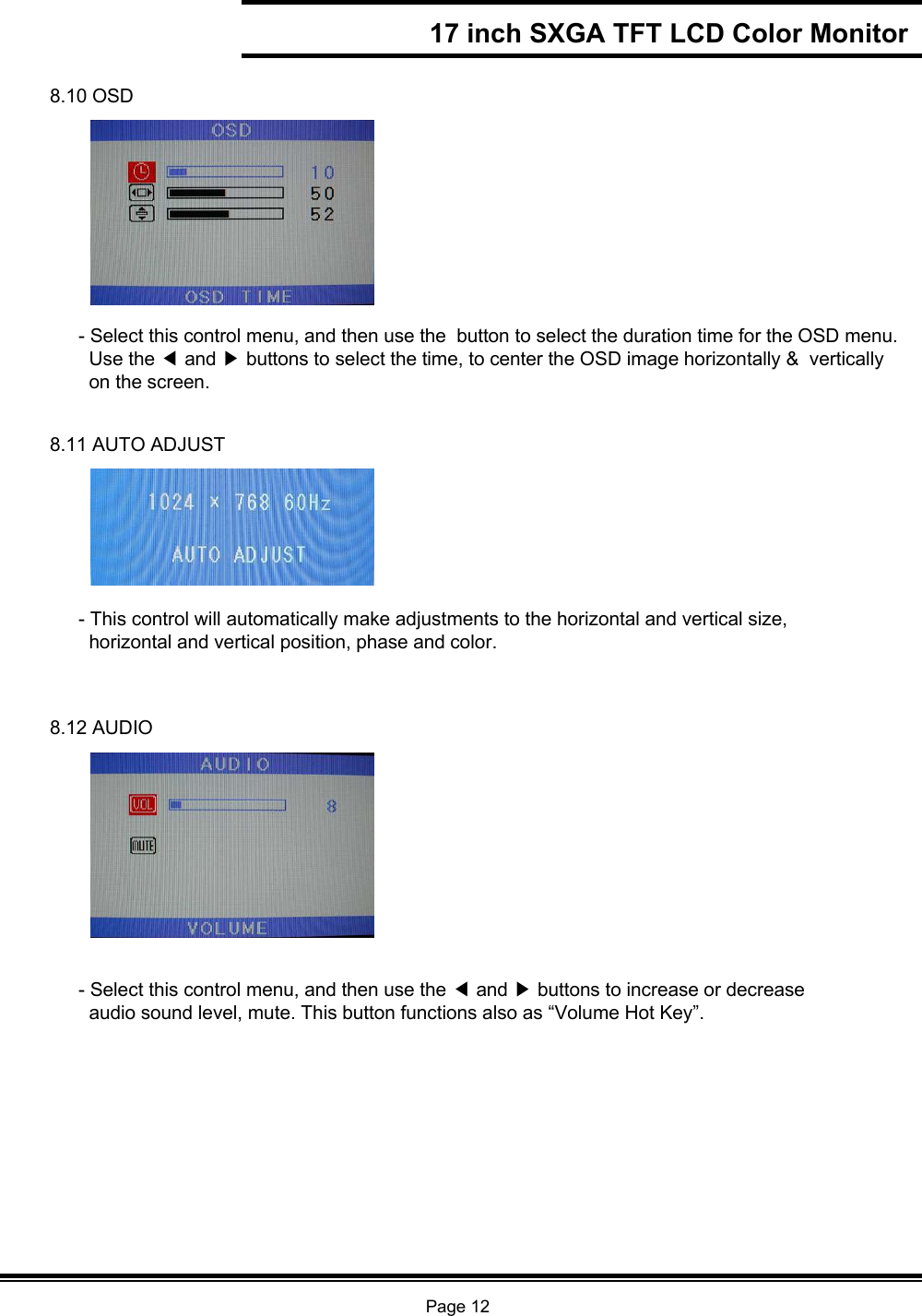 17 inch SXGA TFT LCD Color Monitor

8.10 OSD

OSD

10
50
52

OSD TIME

- Select this control menu, and then use the button to select the duration time for the OSD menu. Use the ◀ and ▶ buttons to select the time, to center the OSD image horizontally & vertically on the screen.

8.11 AUTO ADJUST

1024 x 768 60Hz

AUTO ADJUST

- This control will automatically make adjustments to the horizontal and vertical size, horizontal and vertical position, phase and color.

8.12 AUDIO

AUDIO

VOL
8
MUTE

VOLUME

- Select this control menu, and then use the ◀ and ▶ buttons to increase or decrease audio sound level, mute. This button functions also as “Volume Hot Key”.

Page 12