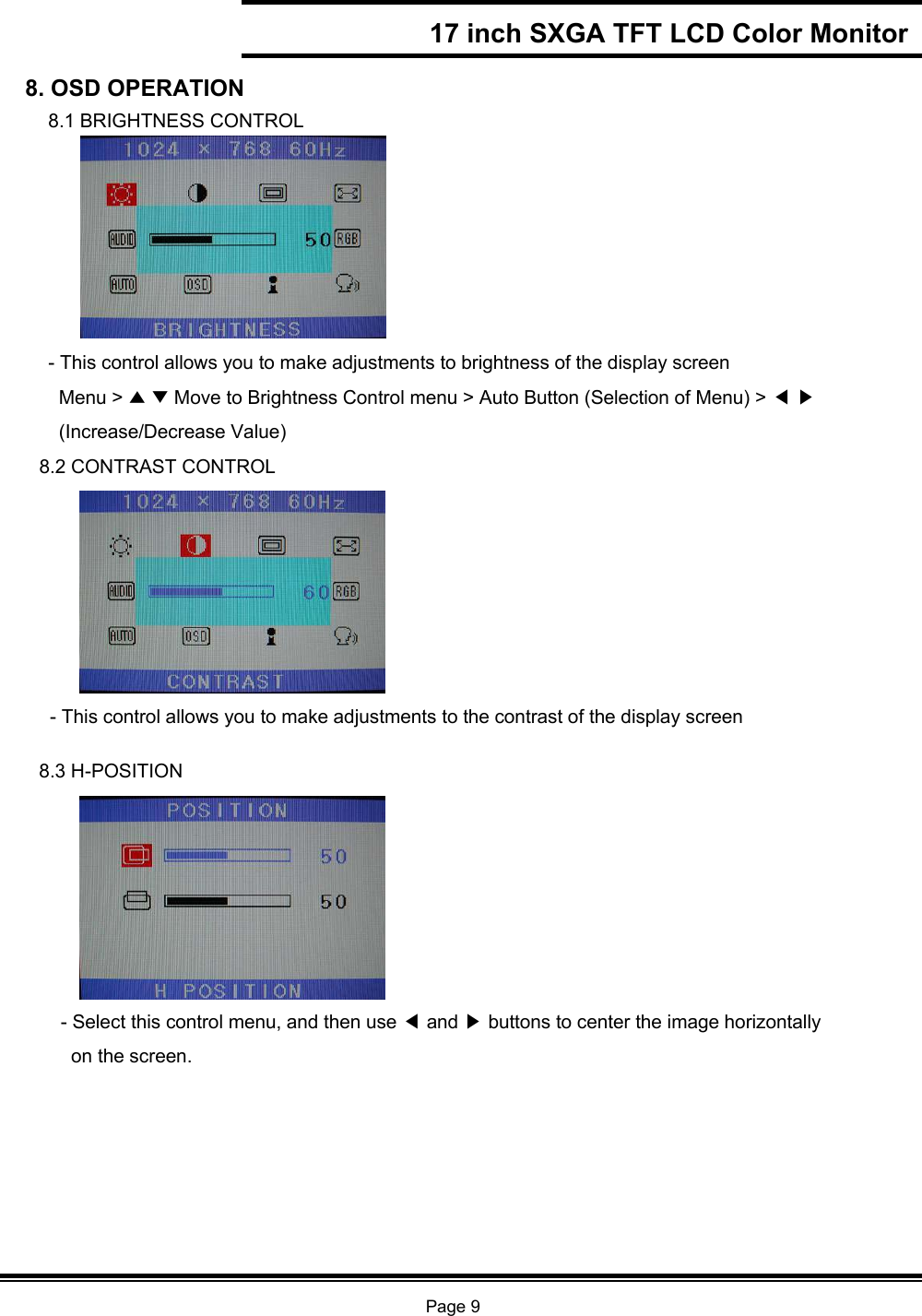 17 inch SXGA TFT LCD Color Monitor

8. OSD OPERATION

8.1 BRIGHTNESS CONTROL

1024 × 768 60Hz

AUDIO

50

RGB

AUTO

OSD

BRIGHTNESS

- This control allows you to make adjustments to brightness of the display screen

Menu > ▲ ▼ Move to Brightness Control menu > Auto Button (Selection of Menu) > ◀ ▶ (Increase/Decrease Value)

8.2 CONTRAST CONTROL

1024 × 768 60Hz

AUDIO

60

RGB

AUTO

OSD

CONTRAST

- This control allows you to make adjustments to the contrast of the display screen

8.3 H-POSITION

POSITION

50

50

H POSITION

- Select this control menu, and then use ◀ and ▶ buttons to center the image horizontally on the screen.

Page 9