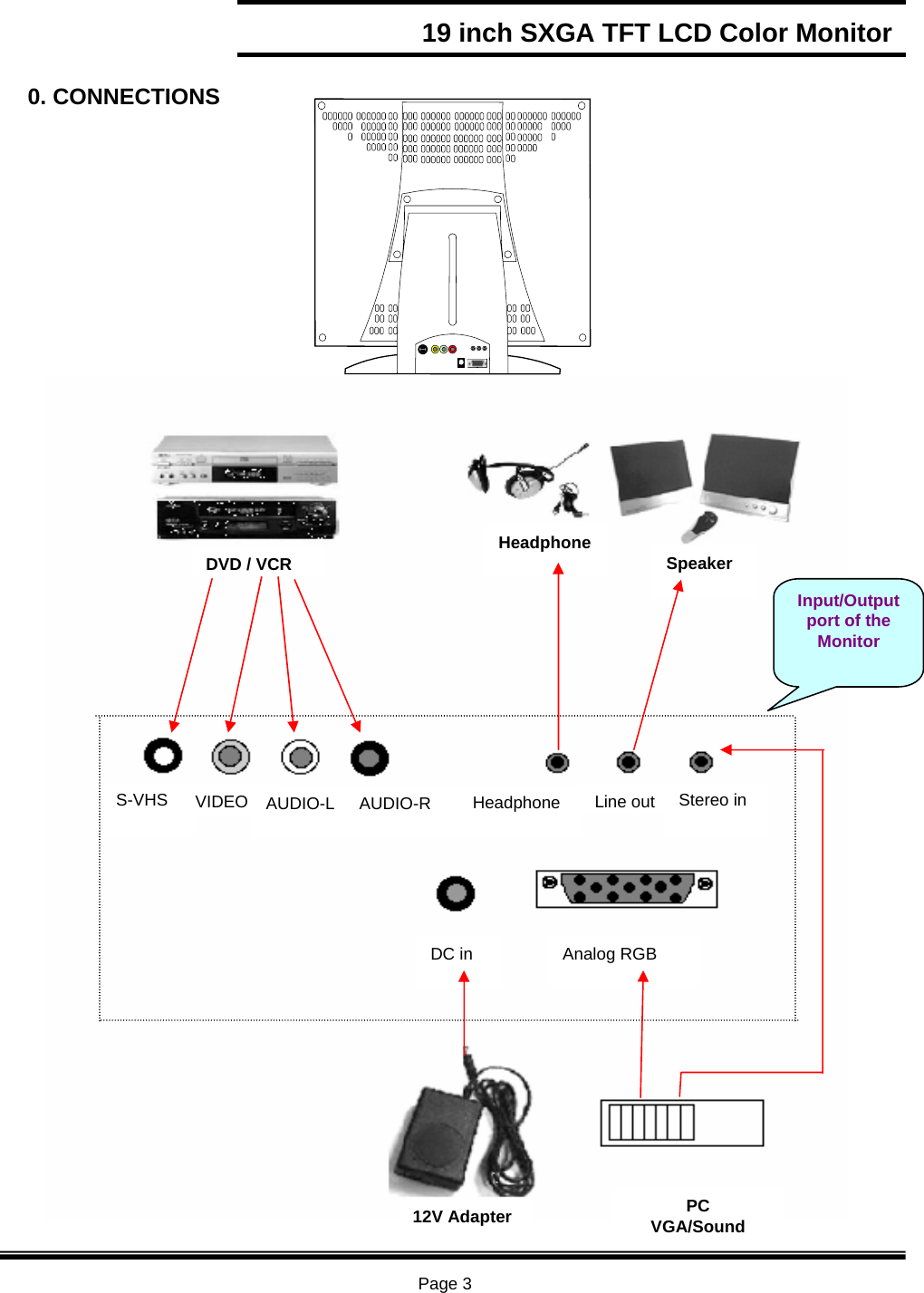 19 inch SXGA TFT LCD Color Monitor

0. CONNECTIONS

DVD / VCR

Headphone

Speaker

Input/Output port of the Monitor

S-VHS VIDEO AUDIO-L AUDIO-R Headphone Line out Stereo in

DC in

Analog RGB

12V Adapter

PC
VGA/Sound

Page 3