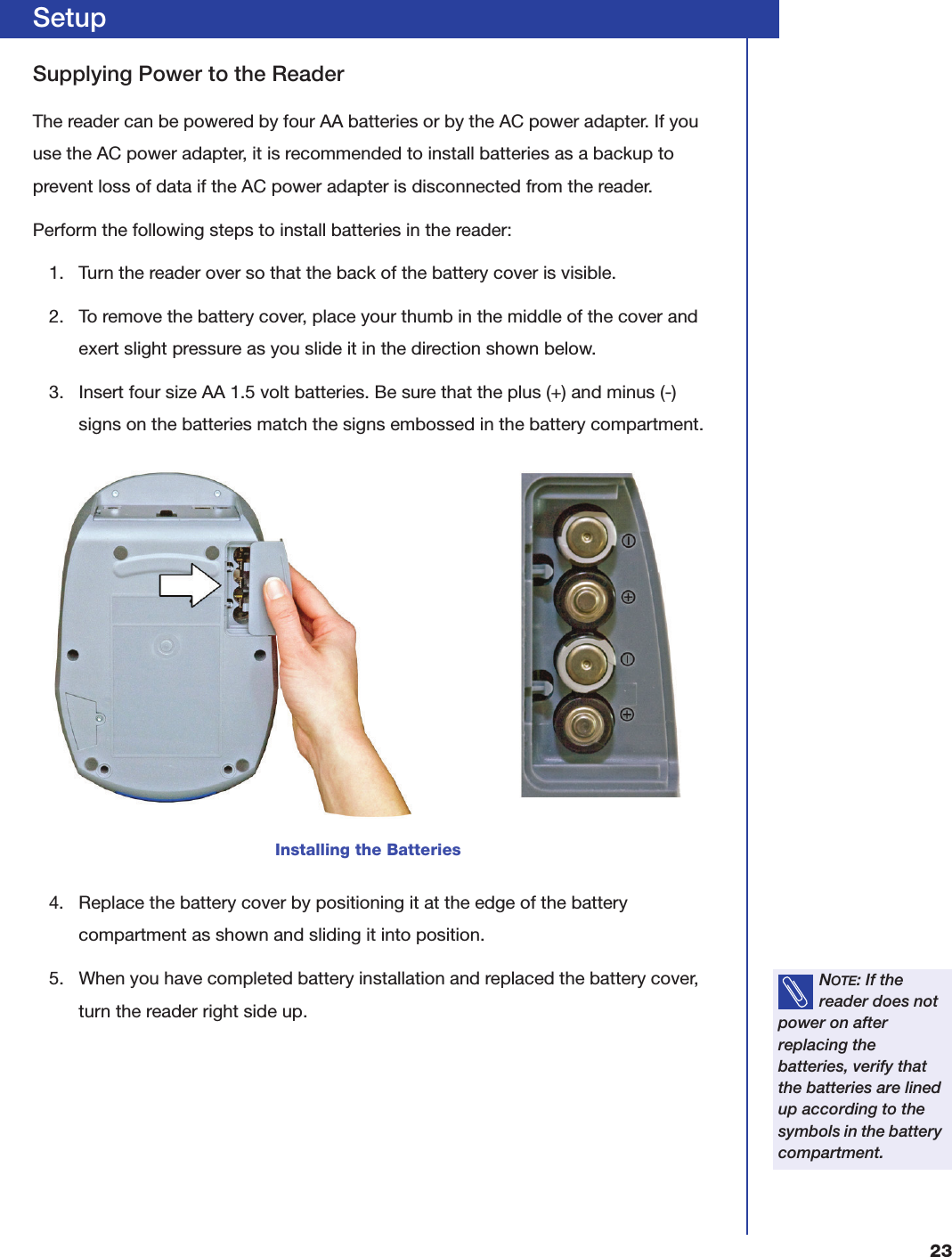 Setup

Supplying Power to the Reader

The reader can be powered by four AA batteries or by the AC power adapter. If you use the AC power adapter, it is recommended to install batteries as a backup to prevent loss of data if the AC power adapter is disconnected from the reader.

Perform the following steps to install batteries in the reader:

1. Turn the reader over so that the back of the battery cover is visible.

2. To remove the battery cover, place your thumb in the middle of the cover and exert slight pressure as you slide it in the direction shown below.

3. Insert four size AA 1.5 volt batteries. Be sure that the plus (+) and minus (-) signs on the batteries match the signs embossed in the battery compartment.

Installing the Batteries

4. Replace the battery cover by positioning it at the edge of the battery compartment as shown and sliding it into position.

5. When you have completed battery installation and replaced the battery cover, turn the reader right side up.

NOTE: If the reader does not power on after replacing the batteries, verify that the batteries are lined up according to the symbols in the battery compartment.

23