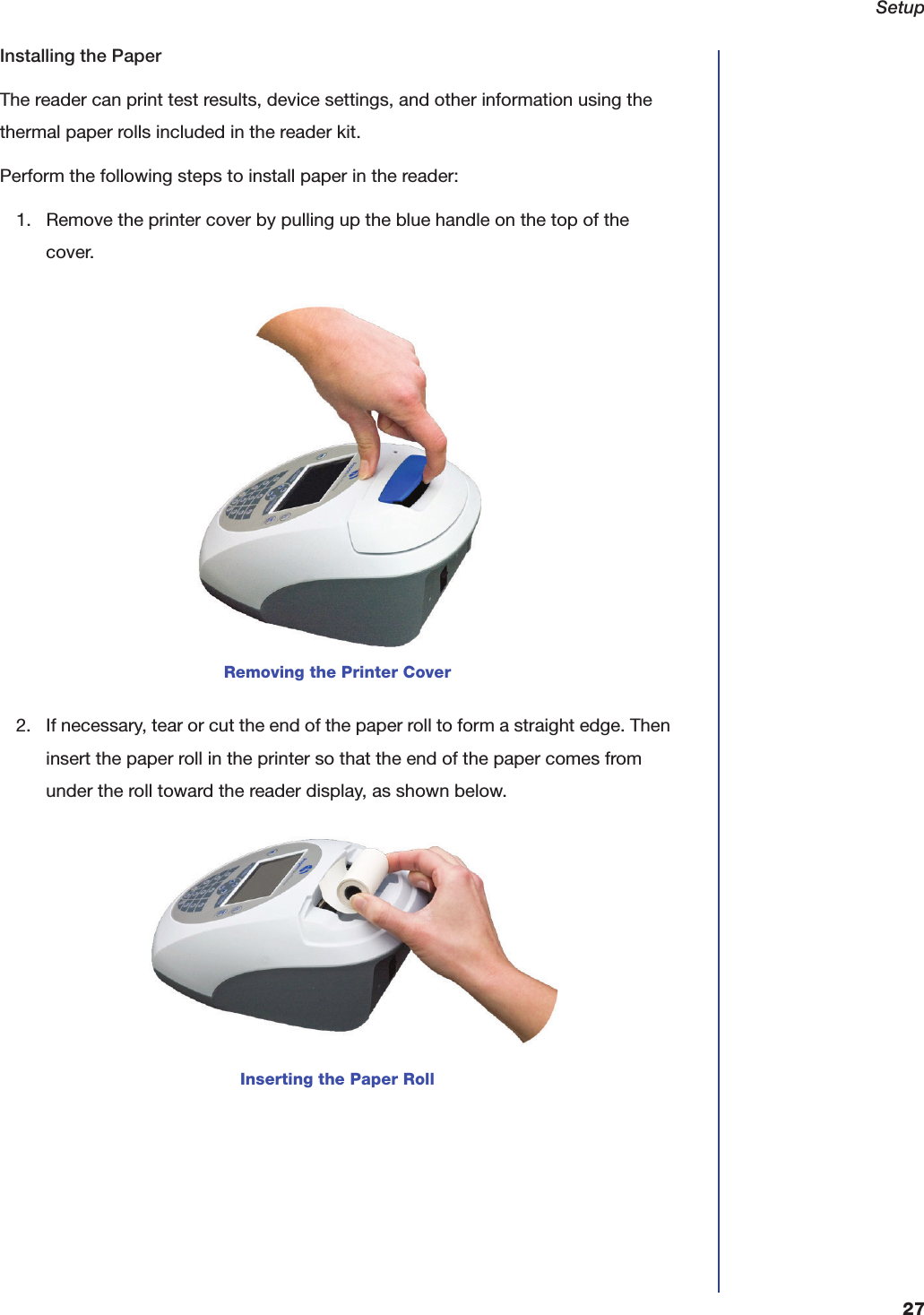 Setup

Installing the Paper

The reader can print test results, device settings, and other information using the thermal paper rolls included in the reader kit.

Perform the following steps to install paper in the reader:

1. Remove the printer cover by pulling up the blue handle on the top of the cover.

Removing the Printer Cover

2. If necessary, tear or cut the end of the paper roll to form a straight edge. Then insert the paper roll in the printer so that the end of the paper comes from under the roll toward the reader display, as shown below.

Inserting the Paper Roll

27