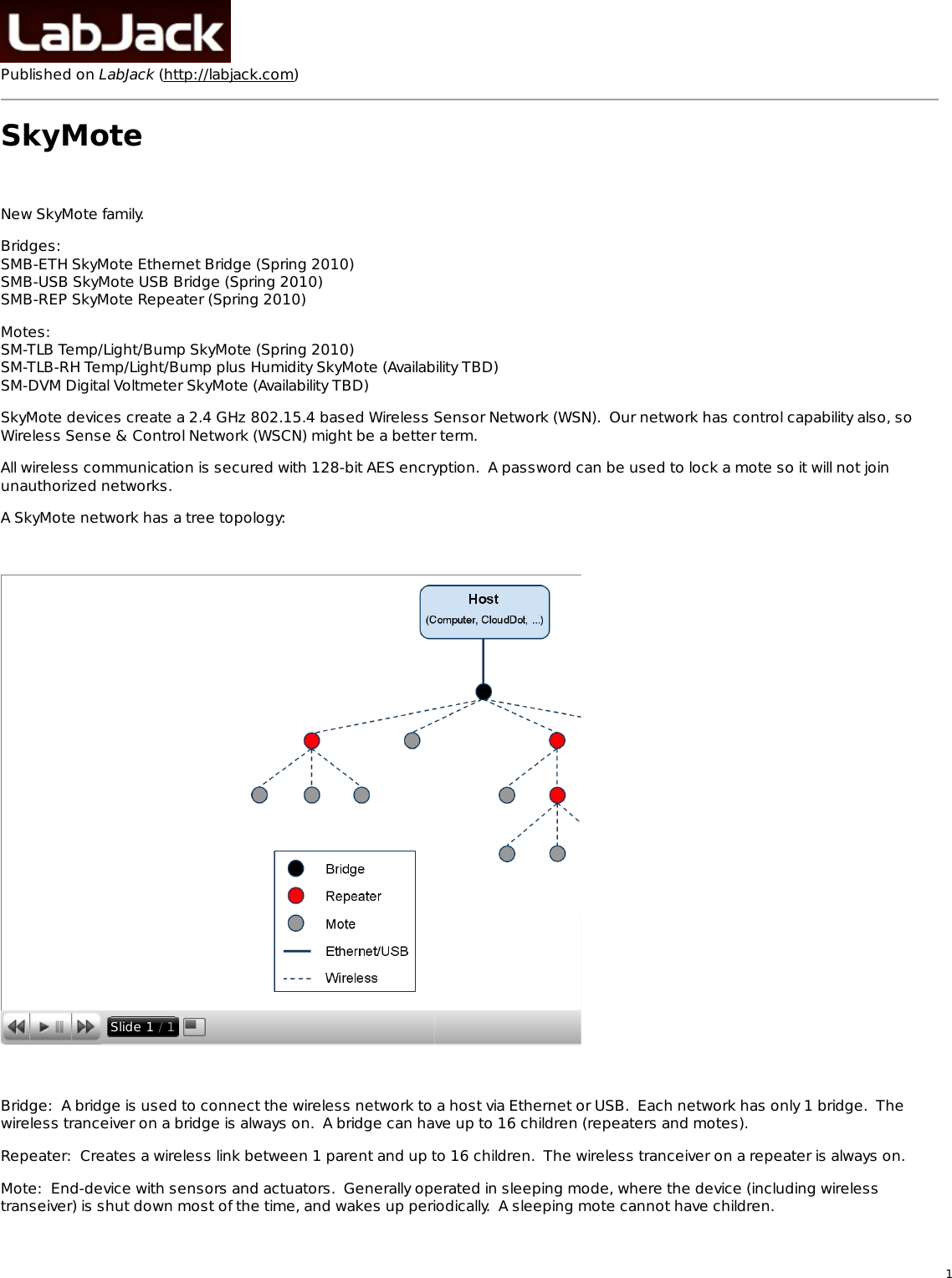 LabJack

Published on LabJack (http://labjack.com)

SkyMote

New SkyMote family.

Bridges:
SMB-ETH SkyMote Ethernet Bridge (Spring 2010)
SMB-USB SkyMote USB Bridge (Spring 2010)
SMB-REP SkyMote Repeater (Spring 2010)

Motes:
SM-TLB Temp/Light/Bump SkyMote (Spring 2010)
SM-TLB-RH Temp/Light/Bump plus Humidity SkyMote (Availability TBD)
SM-DVM Digital Voltmeter SkyMote (Availability TBD)

SkyMote devices create a 2.4 GHz 802.15.4 based Wireless Sensor Network (WSN). Our network has control capability also, so Wireless Sense & Control Network (WSCN) might be a better term.

All wireless communication is secured with 128-bit AES encryption. A password can be used to lock a mote so it will not join unauthorized networks.

A SkyMote network has a tree topology:

Host
(Computer, CloudDot, ...)

Bridge
Repeater
Mote
Ethernet/USB
Wireless

Slide 1 / 1

Bridge: A bridge is used to connect the wireless network to a host via Ethernet or USB. Each network has only 1 bridge. The wireless tranceiver on a bridge is always on. A bridge can have up to 16 children (repeaters and motes).

Repeater: Creates a wireless link between 1 parent and up to 16 children. The wireless tranceiver on a repeater is always on.

Mote: End-device with sensors and actuators. Generally operated in sleeping mode, where the device (including wireless transeiver) is shut down most of the time, and wakes up periodically. A sleeping mote cannot have children.

1