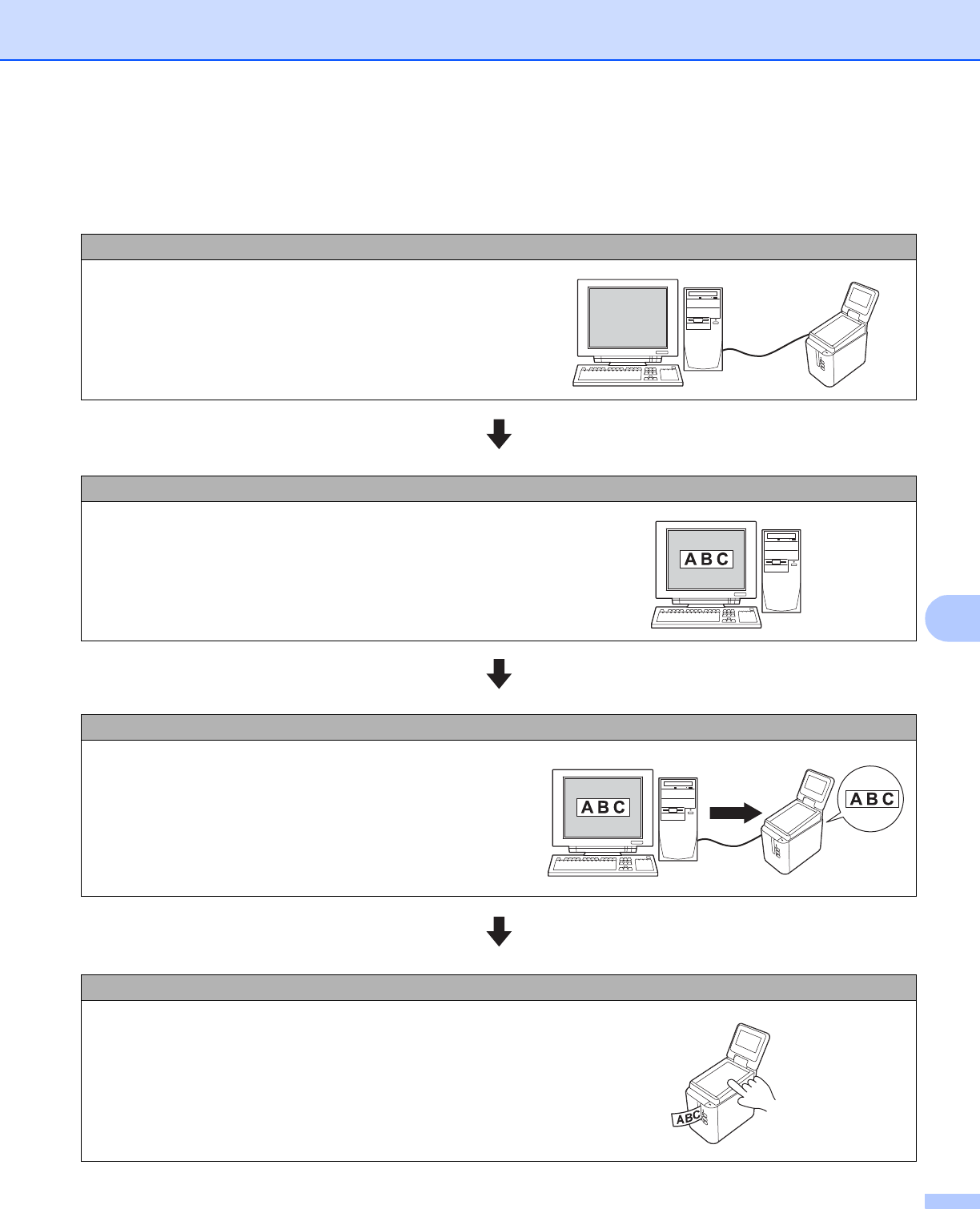 A B C

A B C

A B C

ABC