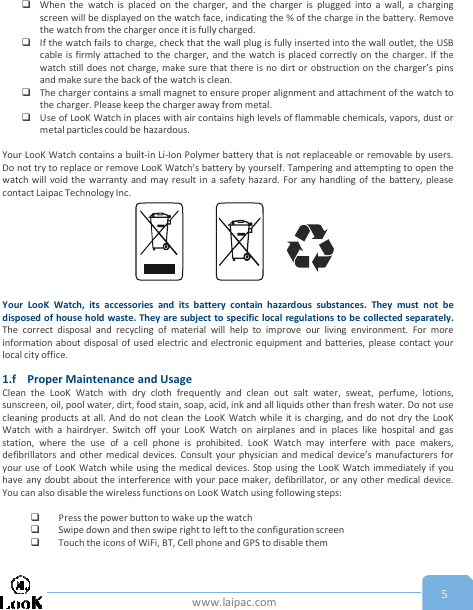 ❑ When the watch is placed on the charger, and the charger is plugged into a wall, a charging screen will be displayed on the watch face, indicating the % of the charge in the battery. Remove the watch from the charger once it is fully charged.

❑ If the watch fails to charge, check that the wall plug is fully inserted into the wall outlet, the USB cable is firmly attached to the charger, and the watch is placed correctly on the charger. If the watch still does not charge, make sure that there is no dirt or obstruction on the charger's pins and make sure the back of the watch is clean.

❑ The charger contains a small magnet to ensure proper alignment and attachment of the watch to the charger. Please keep the charger away from metal.

❑ Use of LooK Watch in places with air contains high levels of flammable chemicals, vapors, dust or metal particles could be hazardous.

Your LooK Watch contains a built-in Li-Ion Polymer battery that is not replaceable or removable by users. Do not try to replace or remove LooK Watch's battery by yourself. Tampering and attempting to open the watch will void the warranty and may result in a safety hazard. For any handling of the battery, please contact Laipac Technology Inc.

Your LooK Watch, its accessories and its battery contain hazardous substances. They must not be disposed of house hold waste. They are subject to specific local regulations to be collected separately. The correct disposal and recycling of material will help to improve our living environment. For more information about disposal of used electric and electronic equipment and batteries, please contact your local city office.

1.f Proper Maintenance and Usage

Clean the LooK Watch with dry cloth frequently and clean out salt water, sweat, perfume, lotions, sunscreen, oil, pool water, dirt, food stain, soap, acid, ink and all liquids other than fresh water. Do not use cleaning products at all. And do not clean the LooK Watch while it is charging, and do not dry the LooK Watch with a hairdryer. Switch off your LooK Watch on airplanes and in places like hospital and gas station, where the use of a cell phone is prohibited. LooK Watch may interfere with pace makers, defibrillators and other medical devices. Consult your physician and medical device's manufacturers for your use of LooK Watch while using the medical devices. Stop using the LooK Watch immediately if you have any doubt about the interference with your pace maker, defibrillator, or any other medical device. You can also disable the wireless functions on LooK Watch using following steps:

❑ Press the power button to wake up the watch
❑ Swipe down and then swipe right to left to the configuration screen
❑ Touch the icons of WiFi, BT, Cell phone and GPS to disable them

LooK
www.laipac.com
5