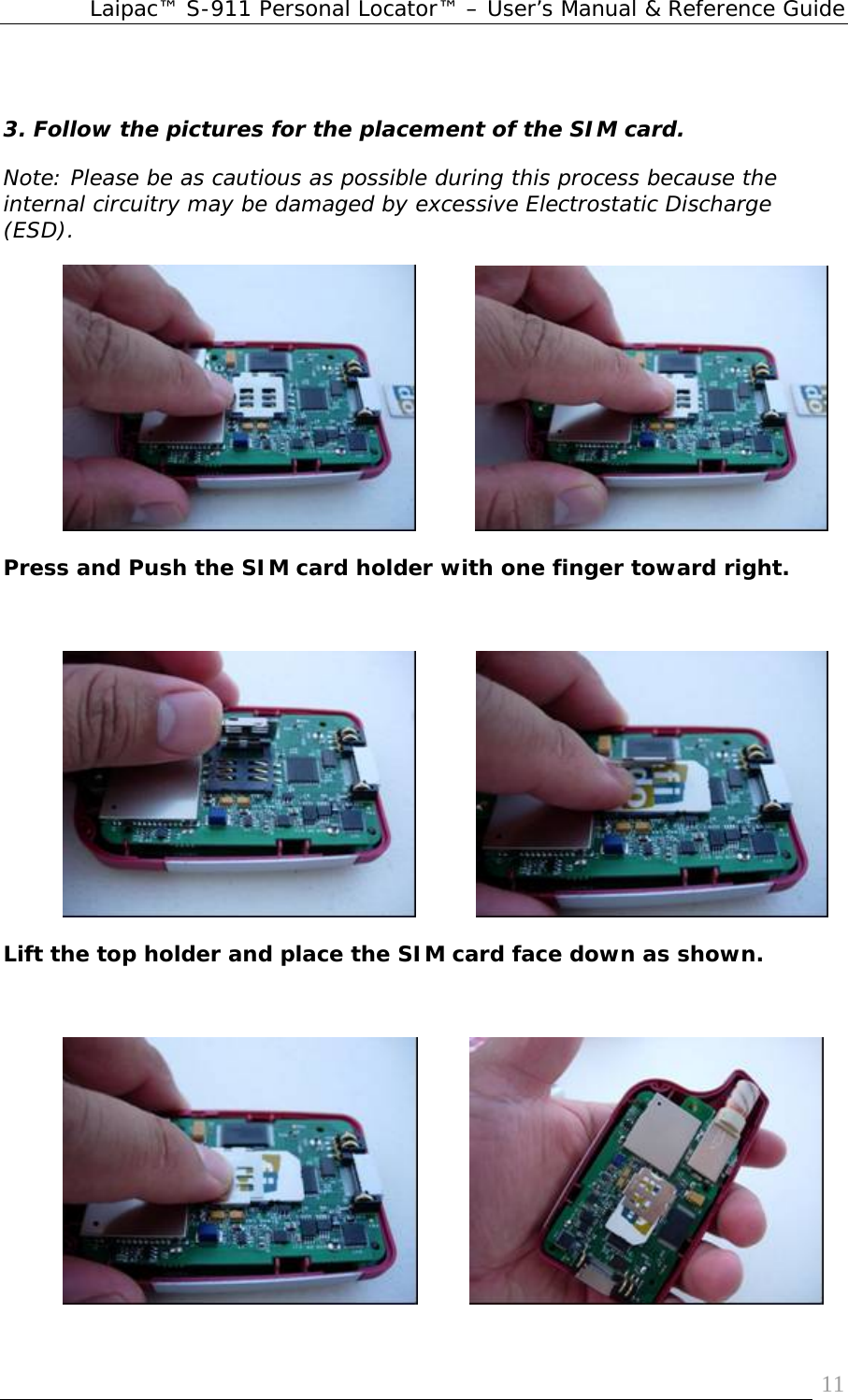 Laipac™ S-911 Personal Locator™ – User's Manual & Reference Guide

3. Follow the pictures for the placement of the SIM card.

Note: Please be as cautious as possible during this process because the internal circuitry may be damaged by excessive Electrostatic Discharge (ESD).

Press and Push the SIM card holder with one finger toward right.

Lift the top holder and place the SIM card face down as shown.

11