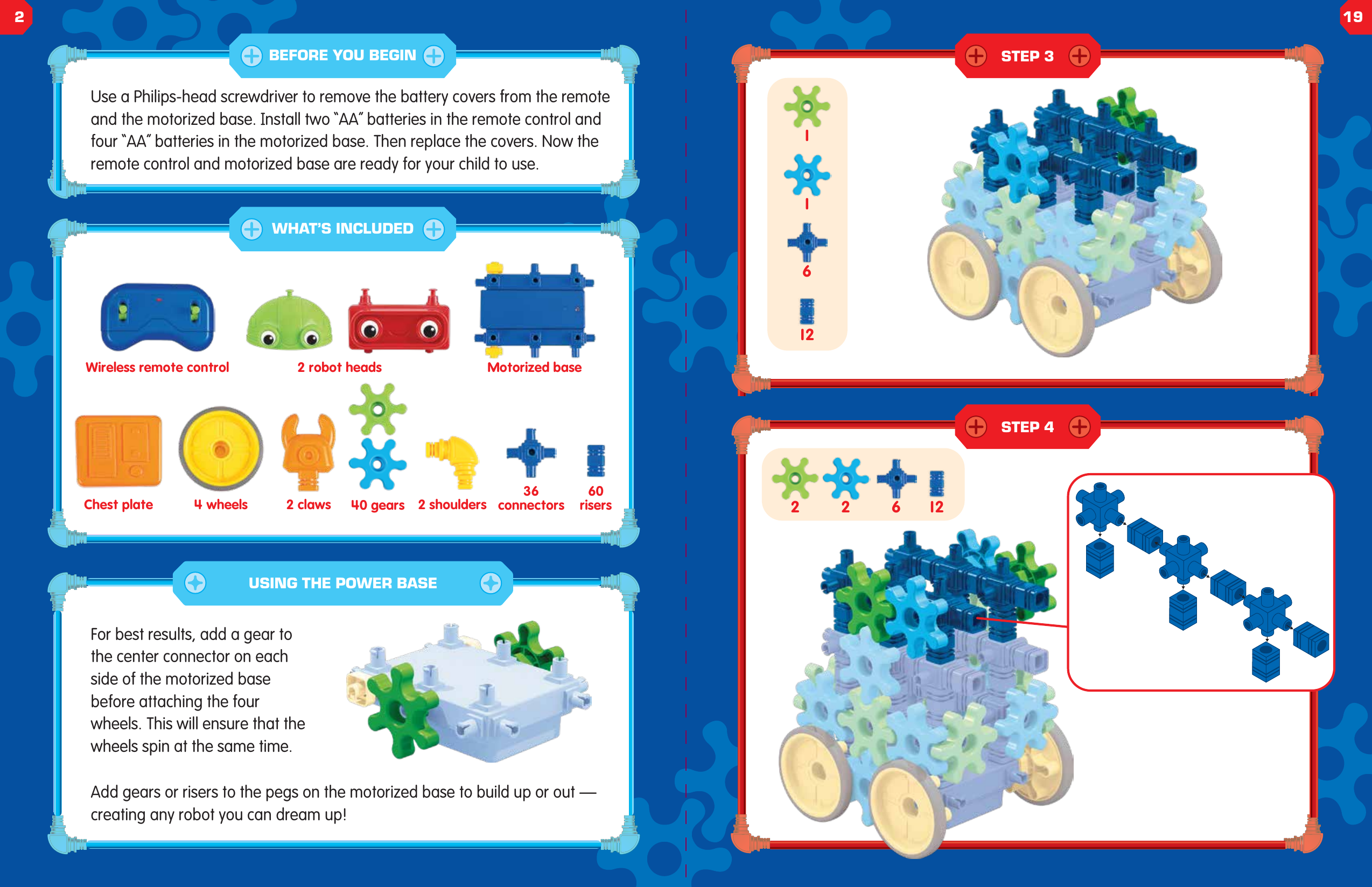 2

BEFORE YOU BEGIN

Use a Philips-head screwdriver to remove the battery covers from the remote and the motorized base. Install two "AA" batteries in the remote control and four "AA" batteries in the motorized base. Then replace the covers. Now the remote control and motorized base are ready for your child to use.

WHAT'S INCLUDED

Wireless remote control

2 robot heads

Motorized base

Chest plate

4 wheels

2 claws

40 gears

2 shoulders

36 connectors

60 risers

USING THE POWER BASE

For best results, add a gear to the center connector on each side of the motorized base before attaching the four wheels. This will ensure that the wheels spin at the same time.

Add gears or risers to the pegs on the motorized base to build up or out — creating any robot you can dream up!

19

STEP 3

1

1

6

12

STEP 4

2

2

6

12