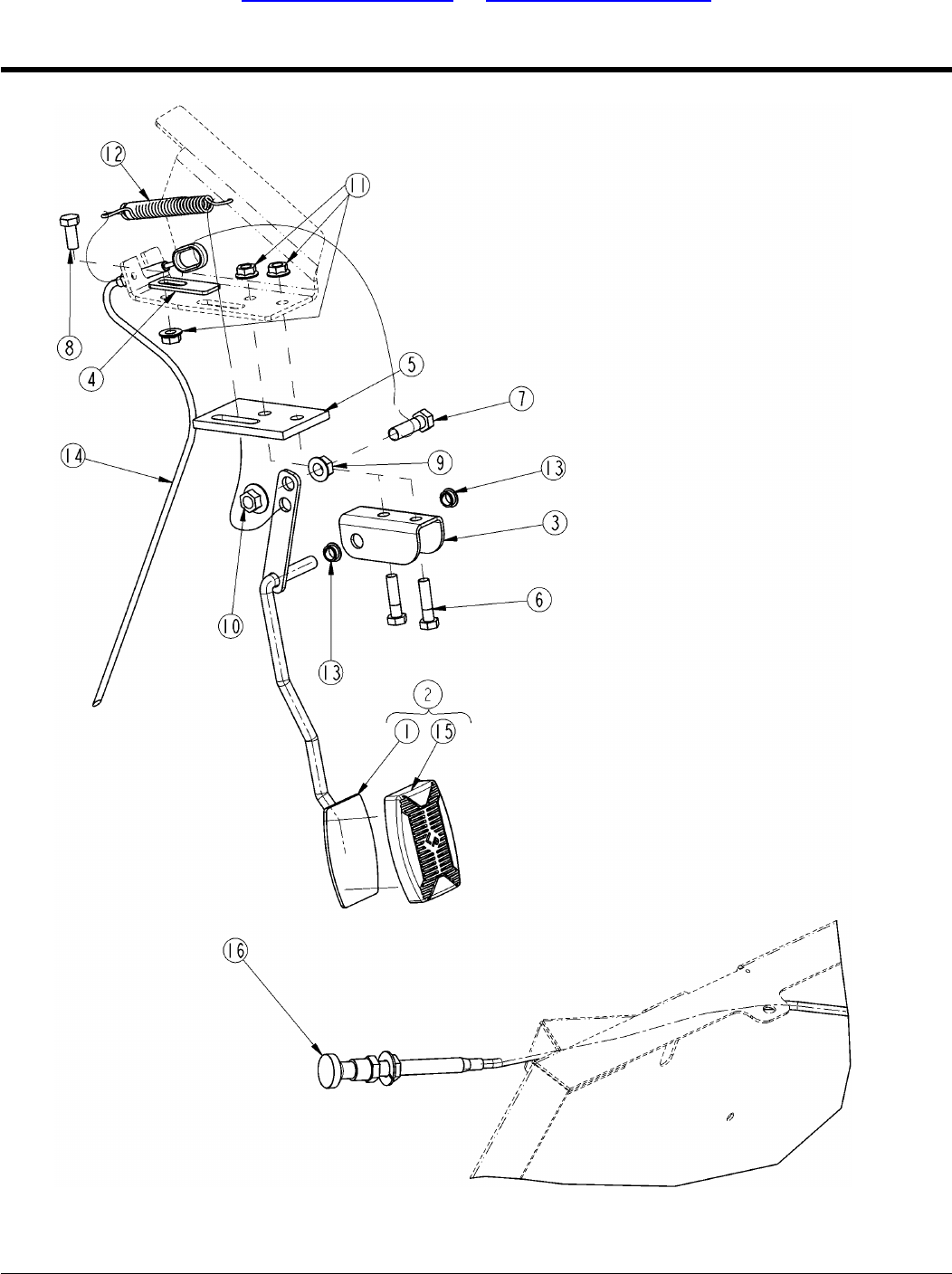 12

11

8

4

5

7

14

9

13

3

10

6

13

2

1

15

16