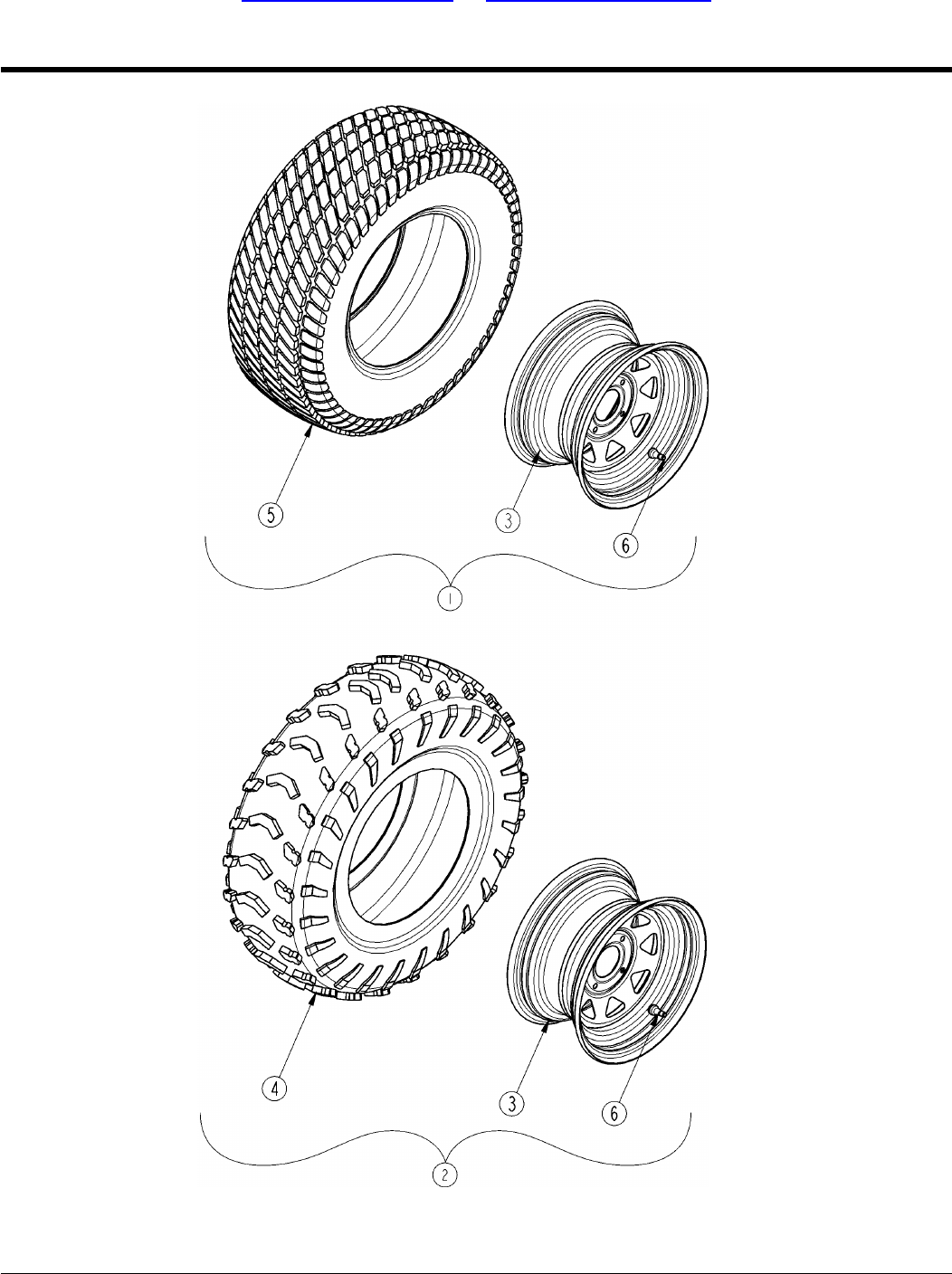 5
3
6
1
4
3
6
2