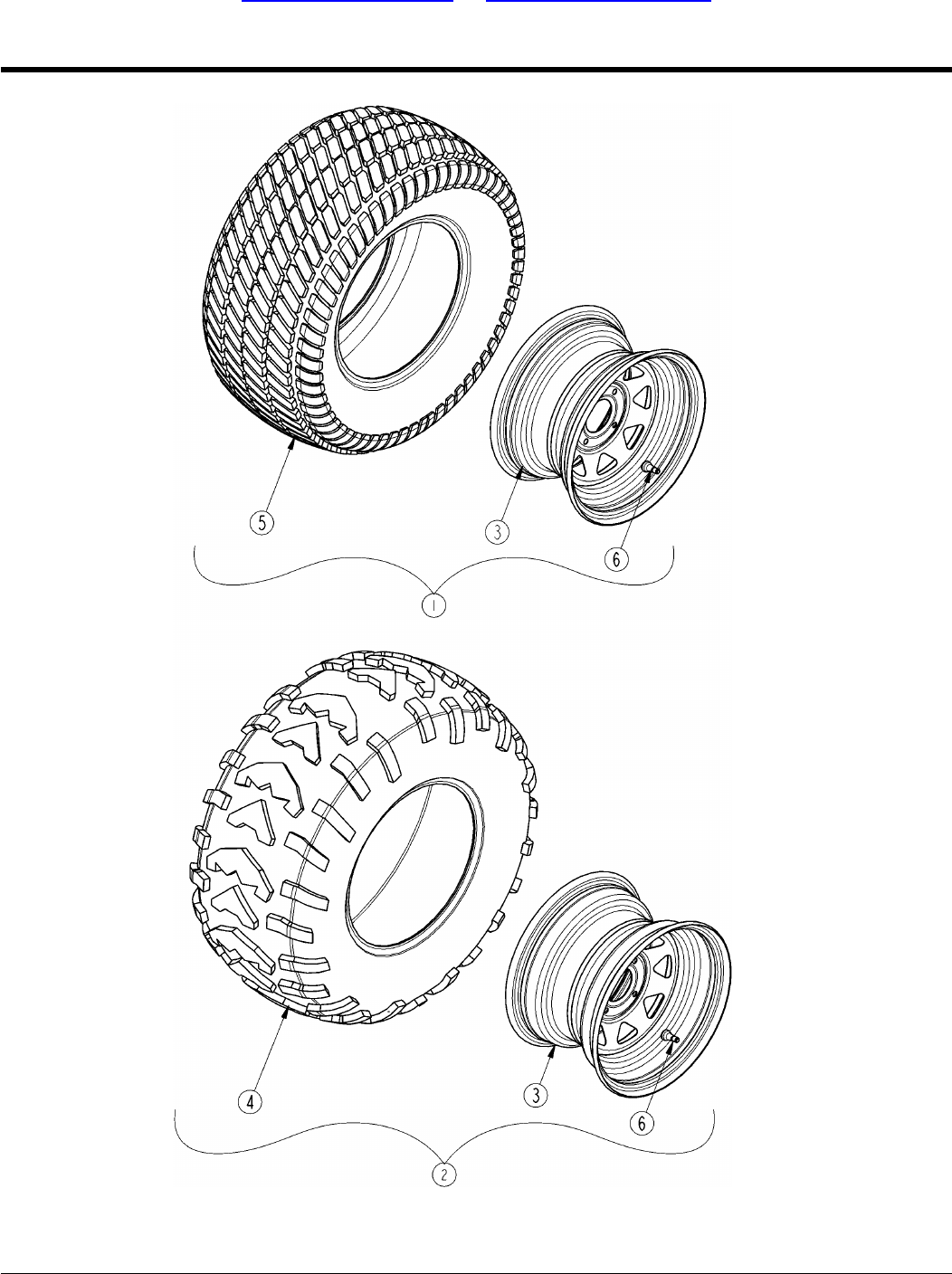 5

3

6

1

4

3

6

2