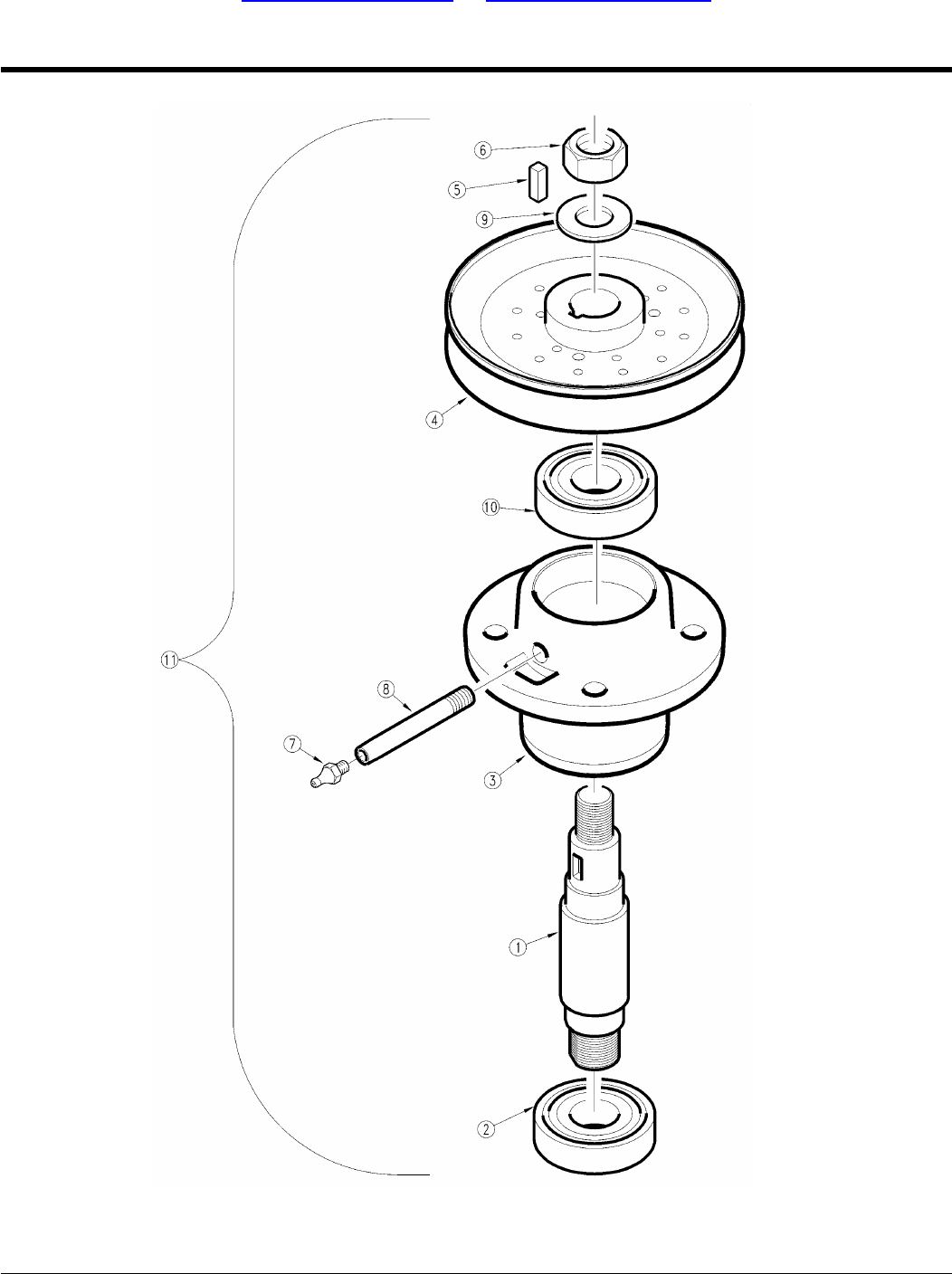 6
5
9
4
10
11
8
7
3
1
2