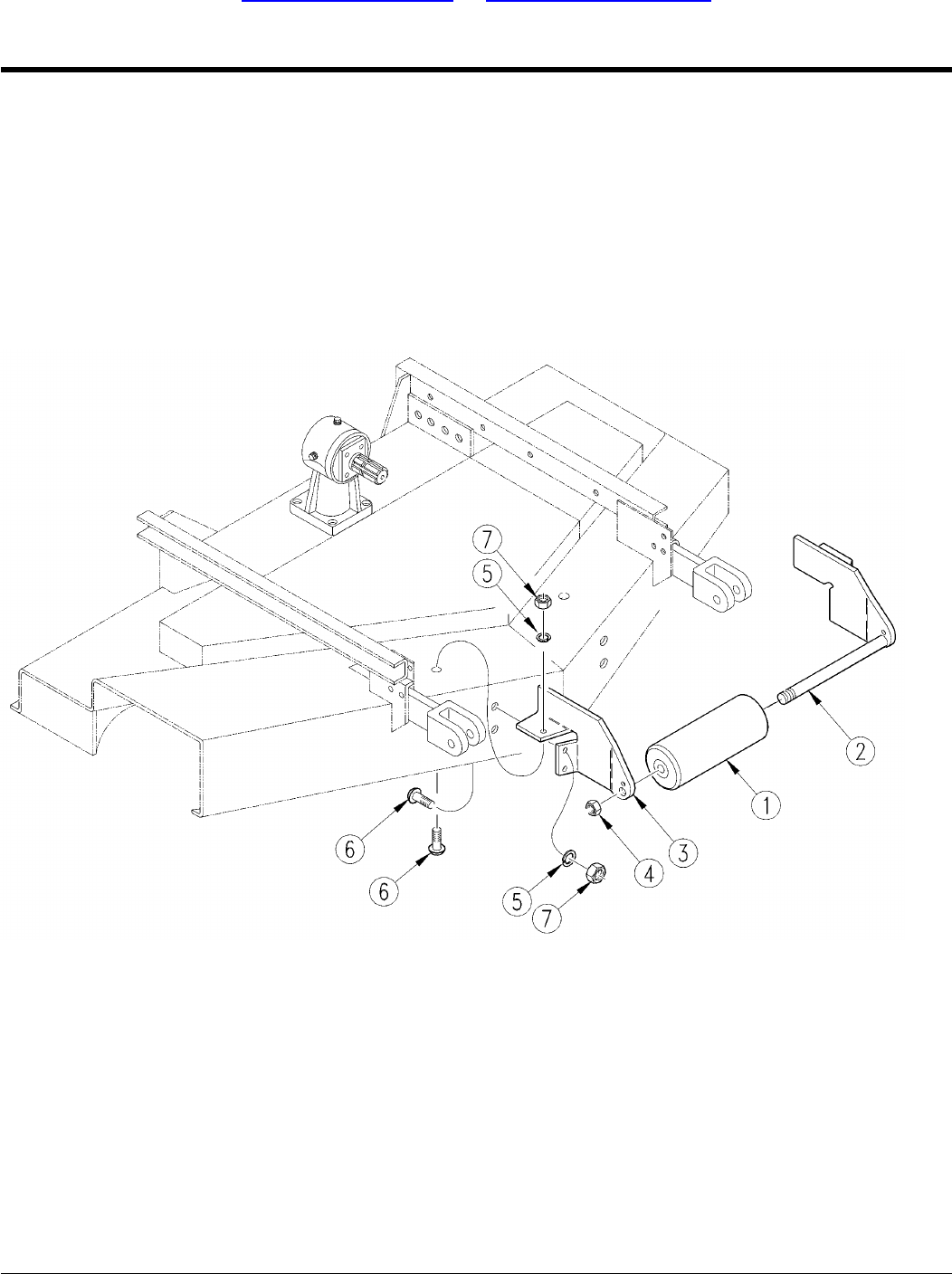 7
5
2
1
3
4
6
6
5
7