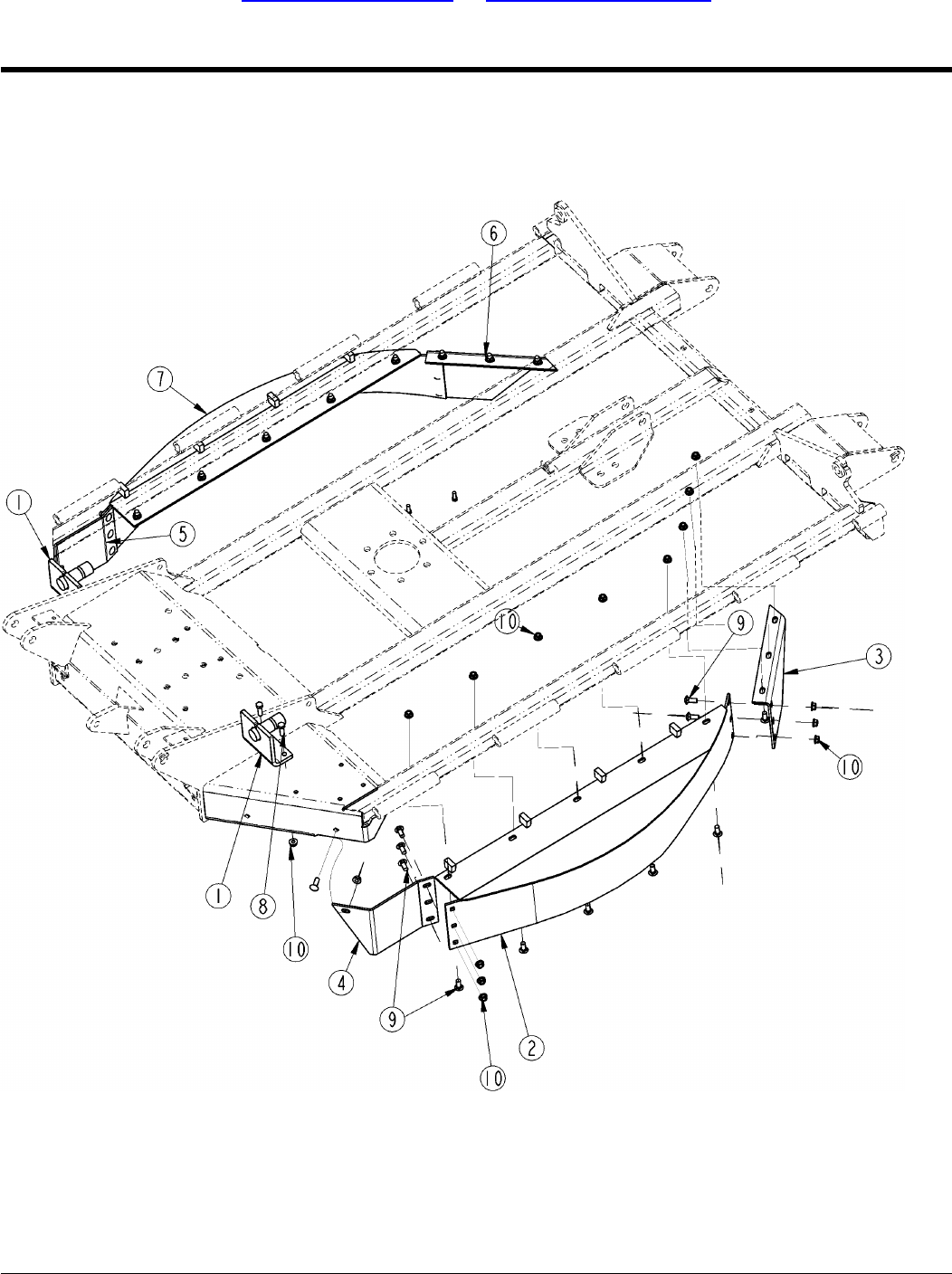 6
7
1
5
10
9
3
10
1
8
10
4
9
2
10