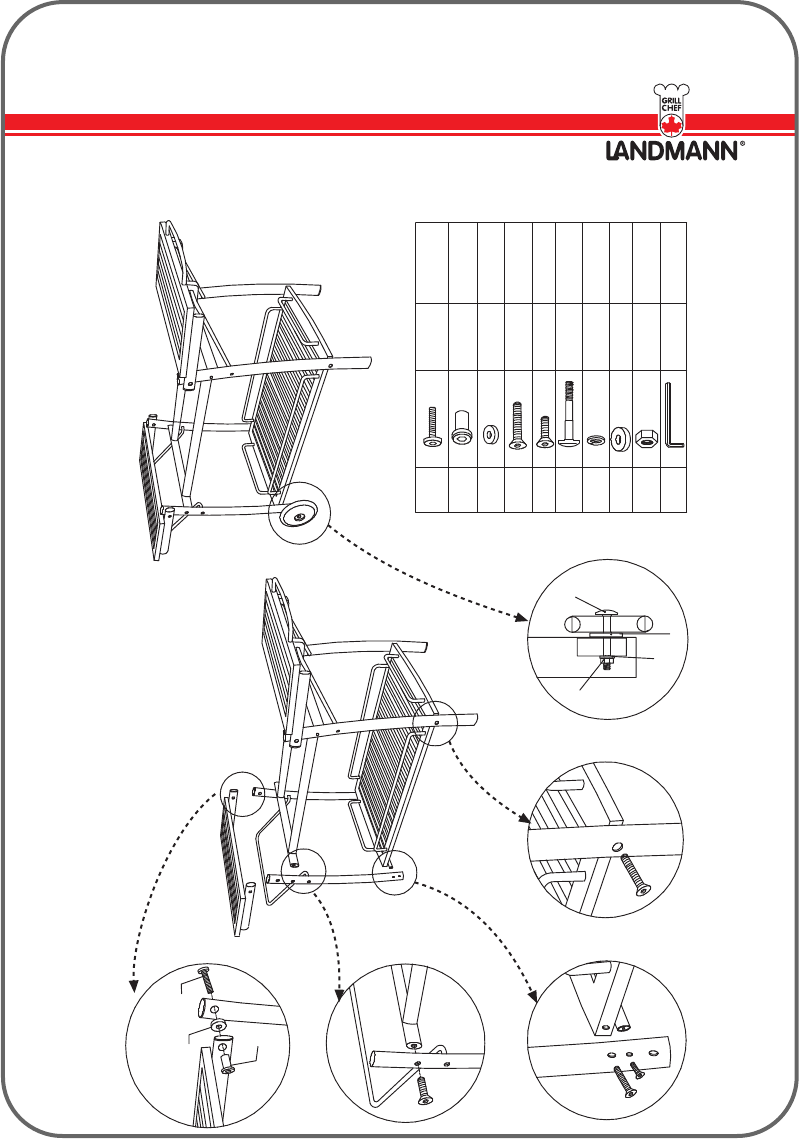 GRILL CHEF

LANDMANN®