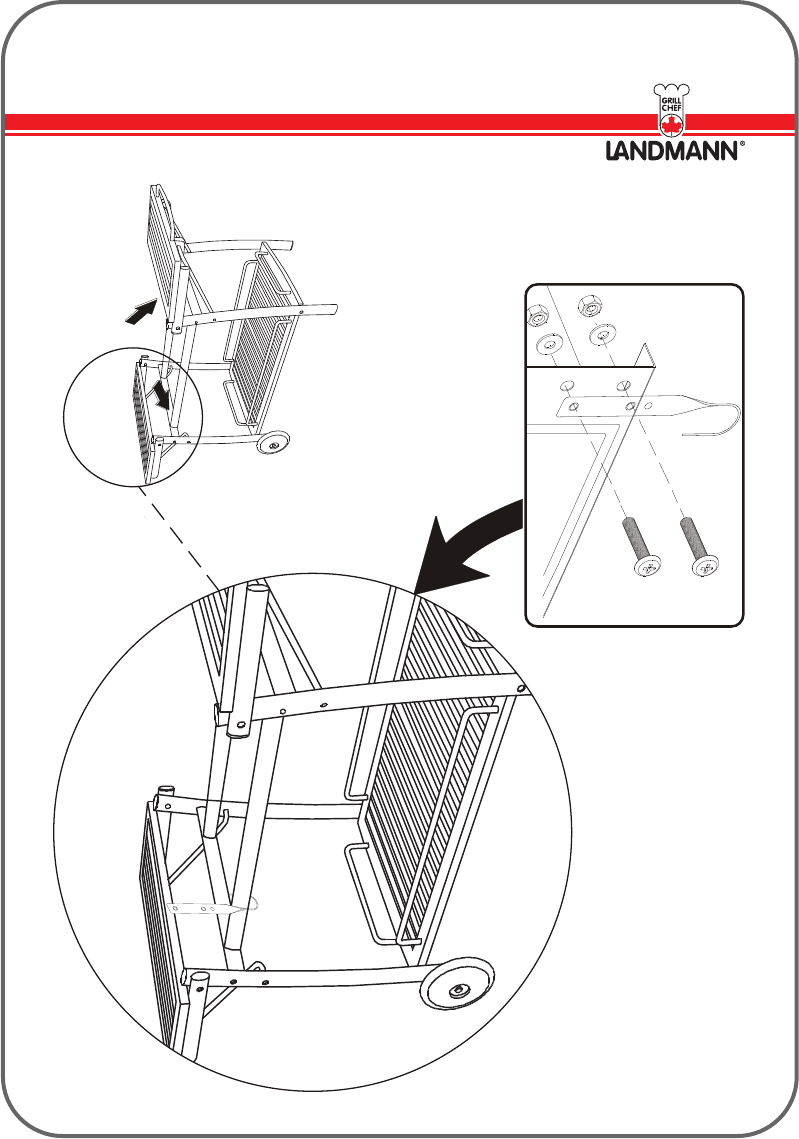 GRILL CHEF
LANDMANN®