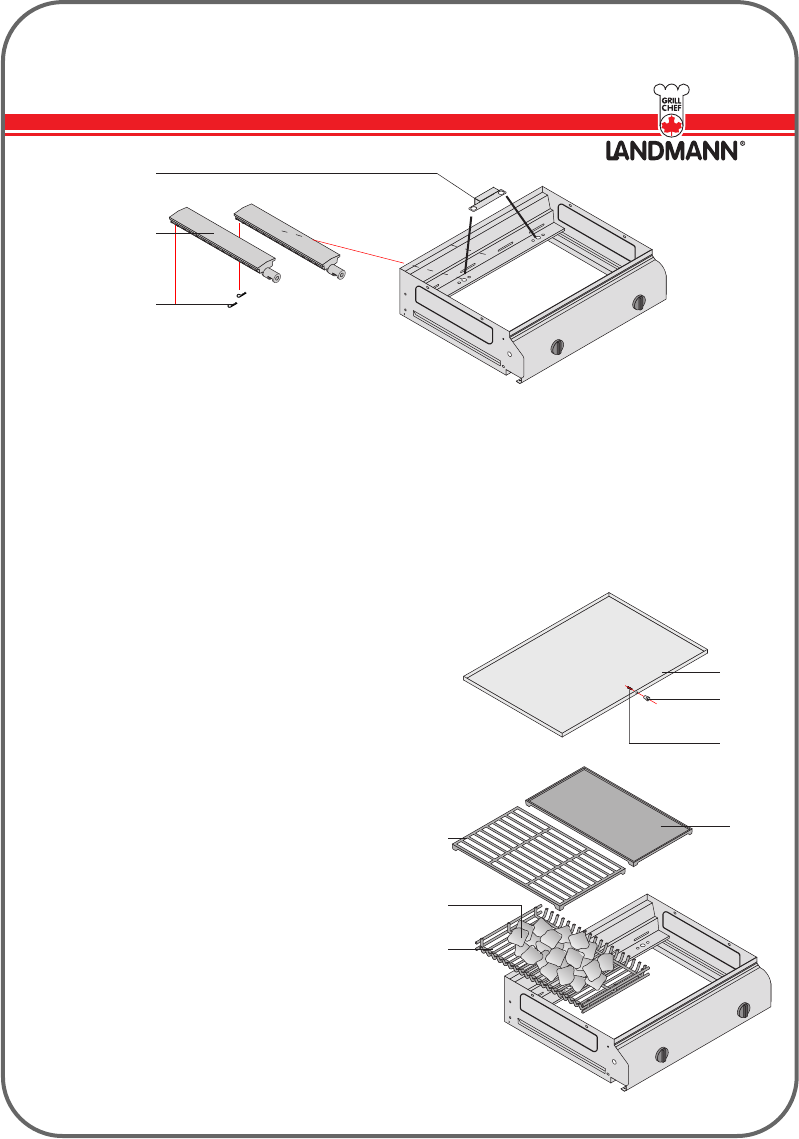 GRILL
CHEF
LANDMANN®