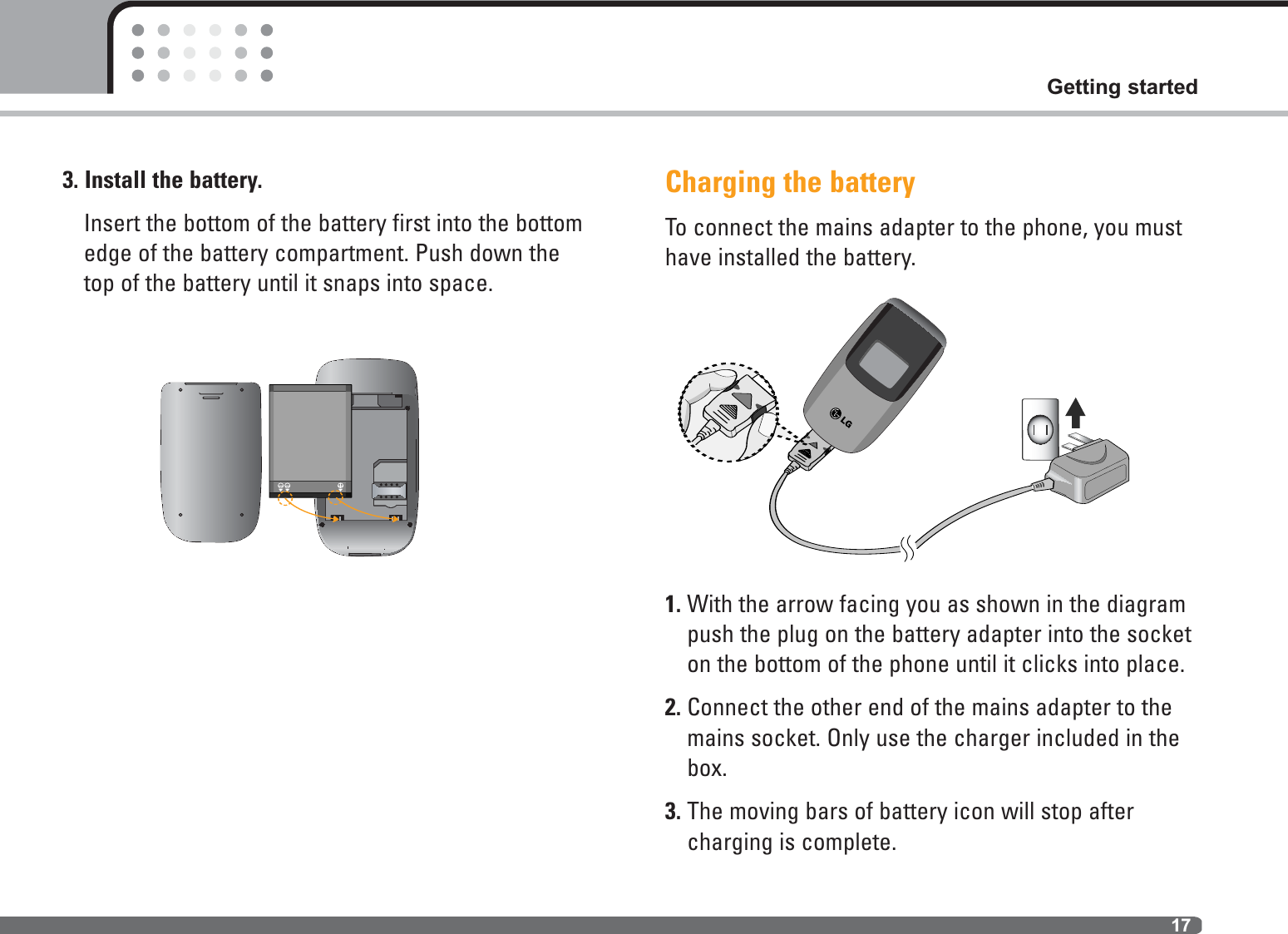 Getting started

3. Install the battery.

Insert the bottom of the battery first into the bottom edge of the battery compartment. Push down the top of the battery until it snaps into space.

Charging the battery

To connect the mains adapter to the phone, you must have installed the battery.

LG

1. With the arrow facing you as shown in the diagram push the plug on the battery adapter into the socket on the bottom of the phone until it clicks into place.

2. Connect the other end of the mains adapter to the mains socket. Only use the charger included in the box.

3. The moving bars of battery icon will stop after charging is complete.

17