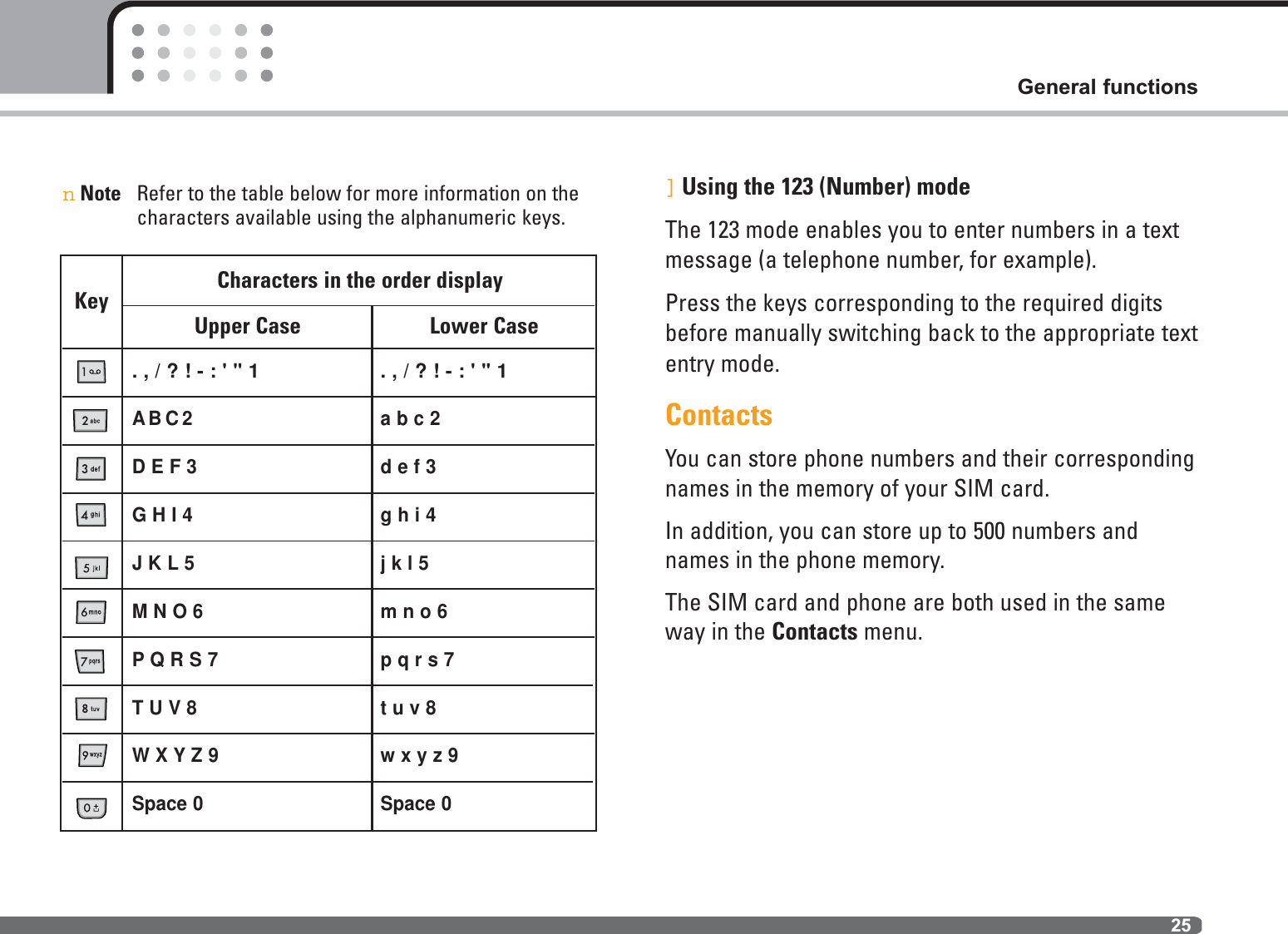 General functions

n Note Refer to the table below for more information on the characters available using the alphanumeric keys.

| Key | Characters in the order display | |
|---|---|---|
| | Upper Case | Lower Case |
| 1 | . , / ? ! - : ' " 1 | . , / ? ! - : ' " 1 |
| 2 abc | A B C 2 | a b c 2 |
| 3 def | D E F 3 | d e f 3 |
| 4 ghi | G H I 4 | g h i 4 |
| 5 jkl | J K L 5 | j k l 5 |
| 6 mno | M N O 6 | m n o 6 |
| 7 pqrs | P Q R S 7 | p q r s 7 |
| 8 tuv | T U V 8 | t u v 8 |
| 9 wxyz | W X Y Z 9 | w x y z 9 |
| 0 | Space 0 | Space 0 |

] Using the 123 (Number) mode

The 123 mode enables you to enter numbers in a text message (a telephone number, for example).

Press the keys corresponding to the required digits before manually switching back to the appropriate text entry mode.

Contacts

You can store phone numbers and their corresponding names in the memory of your SIM card.

In addition, you can store up to 500 numbers and names in the phone memory.

The SIM card and phone are both used in the same way in the Contacts menu.

25