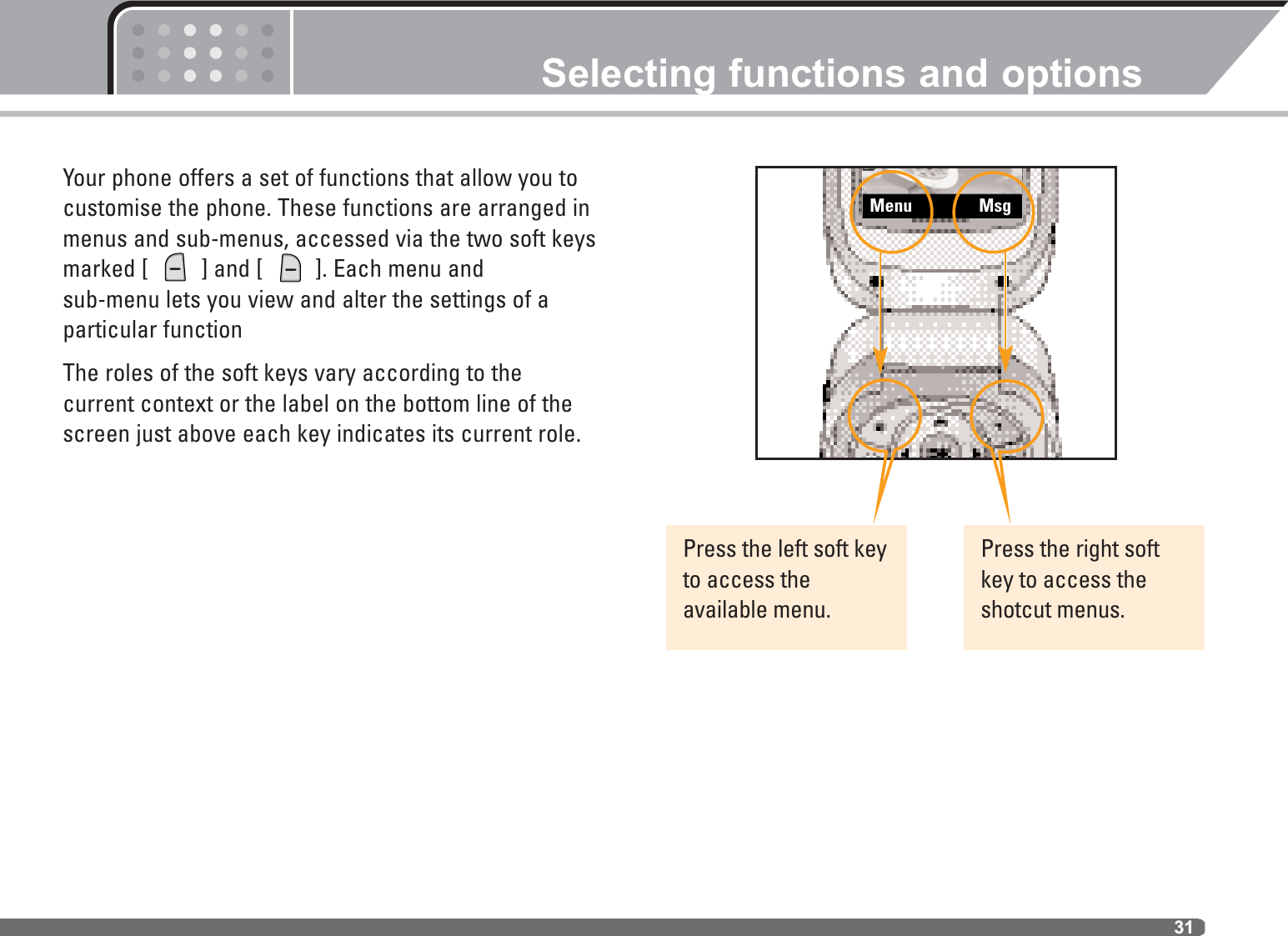 Selecting functions and options

Your phone offers a set of functions that allow you to customise the phone. These functions are arranged in menus and sub-menus, accessed via the two soft keys marked [ ] and [ ]. Each menu and sub-menu lets you view and alter the settings of a particular function

The roles of the soft keys vary according to the current context or the label on the bottom line of the screen just above each key indicates its current role.

Menu

Msg

Press the left soft key to access the available menu.

Press the right soft key to access the shotcut menus.

31