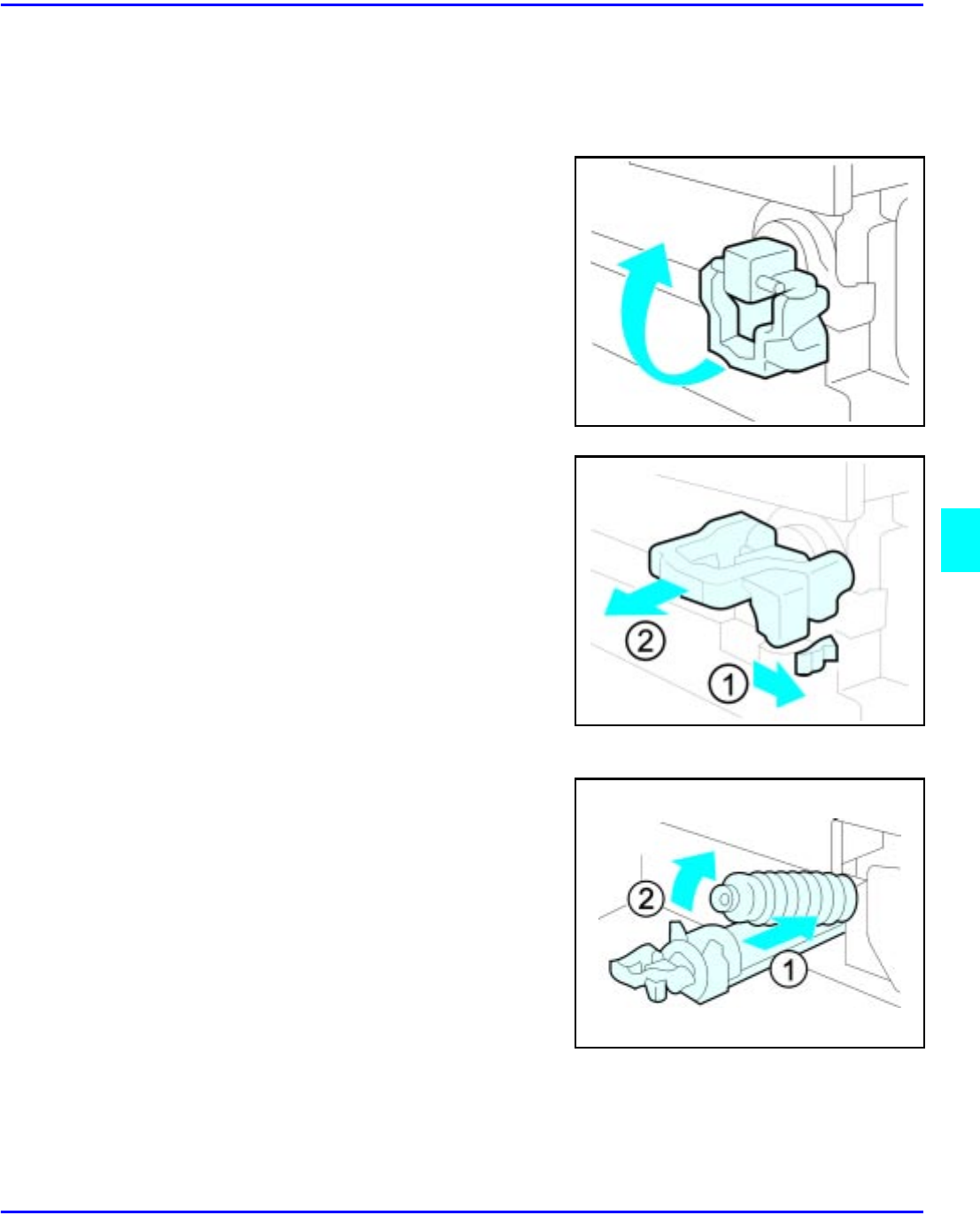 2
1
2
1