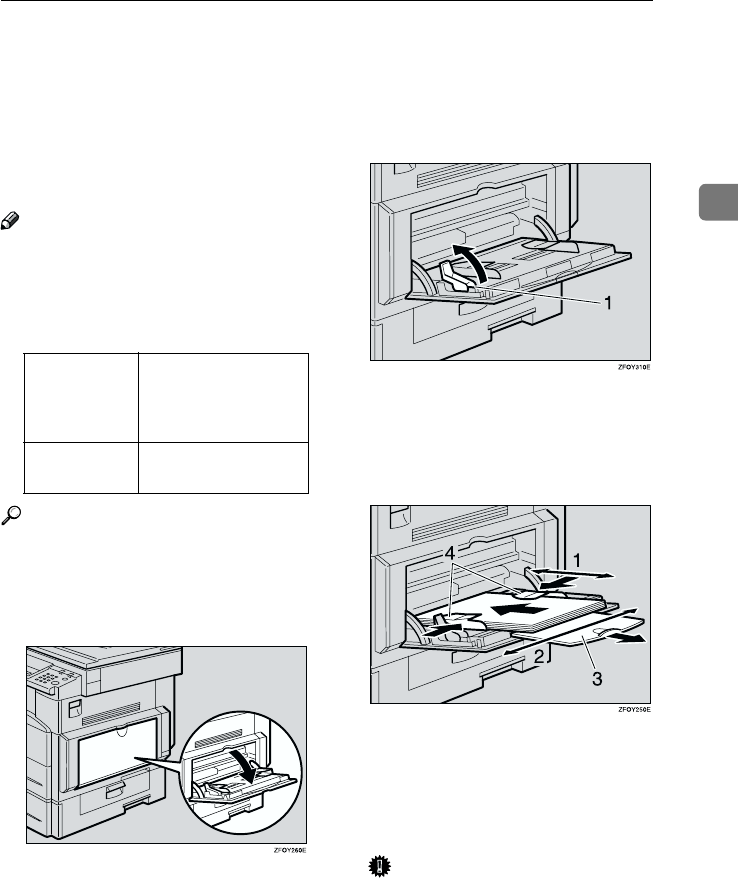 1

ZFOY310E

4

1

2

3

ZFOY250E

ZFOY260E