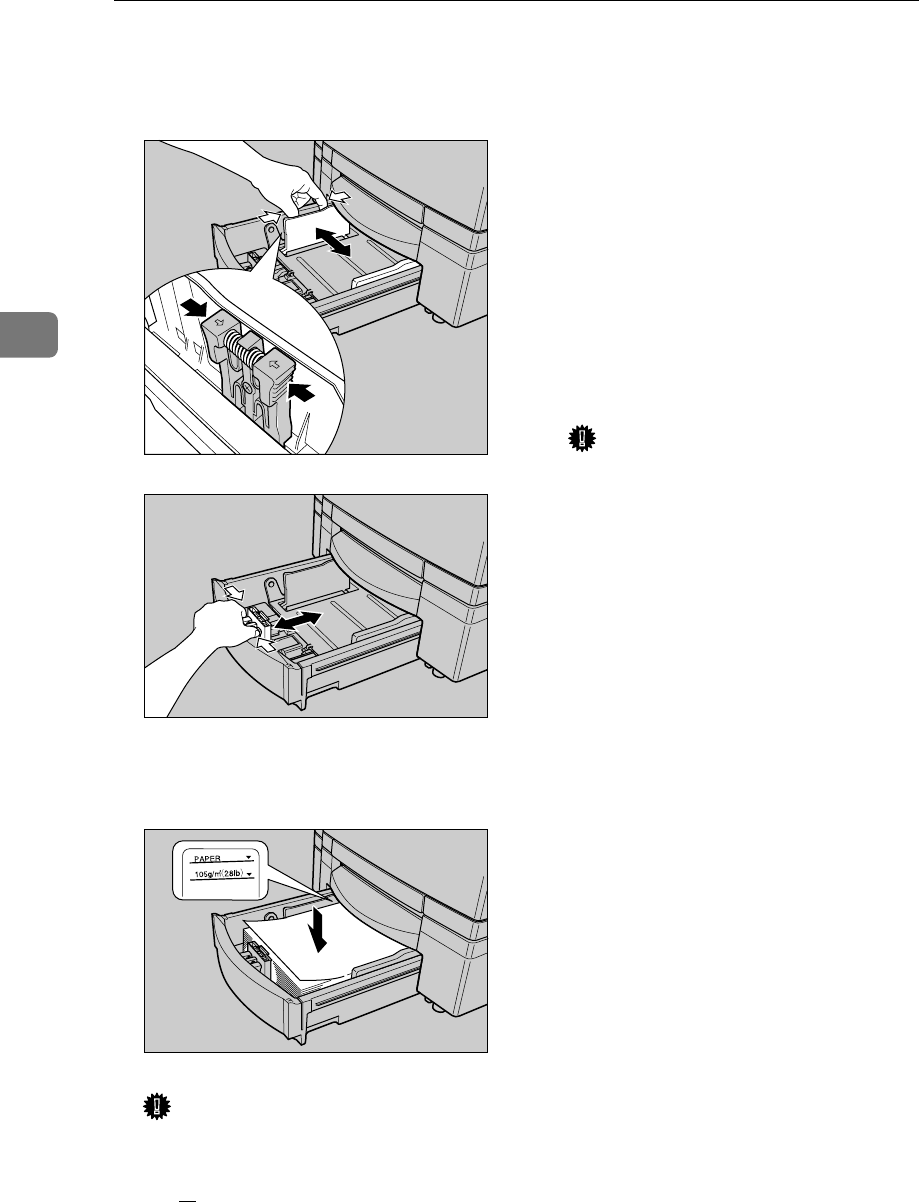 PAPER
105g/m²(28lb)