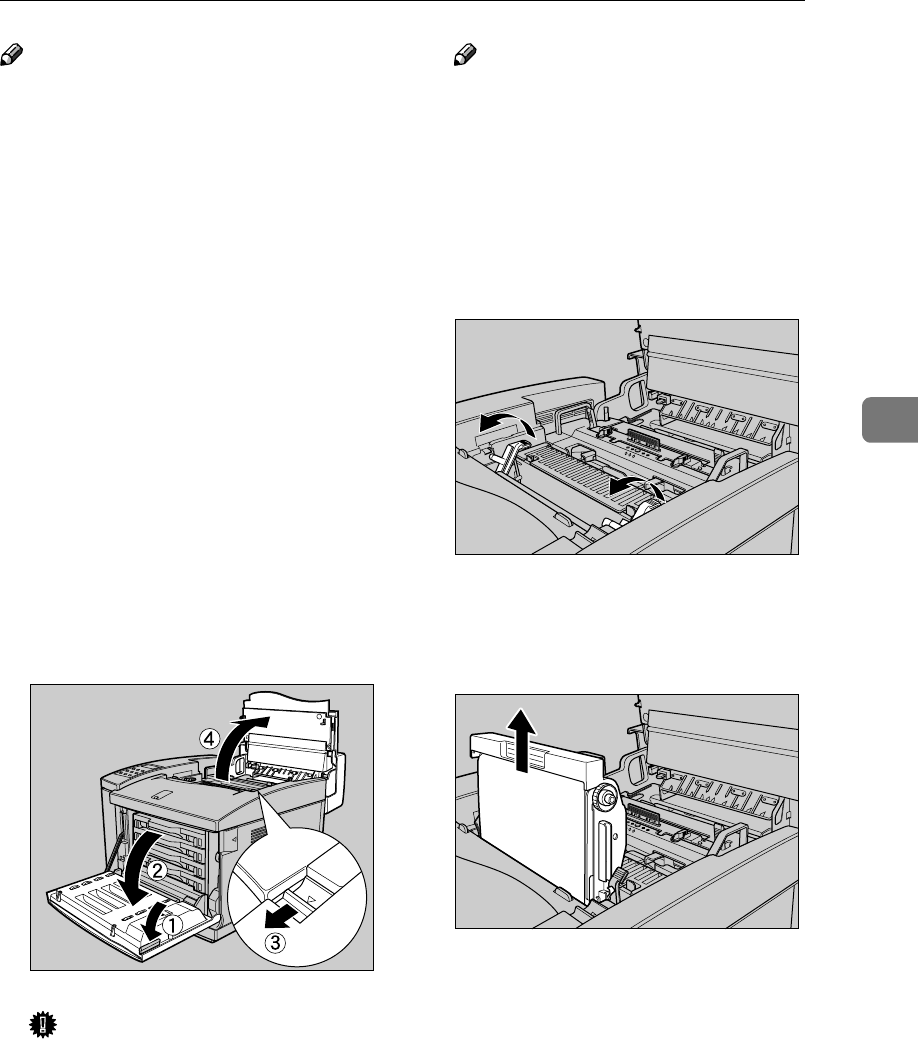 ④
②
①
③