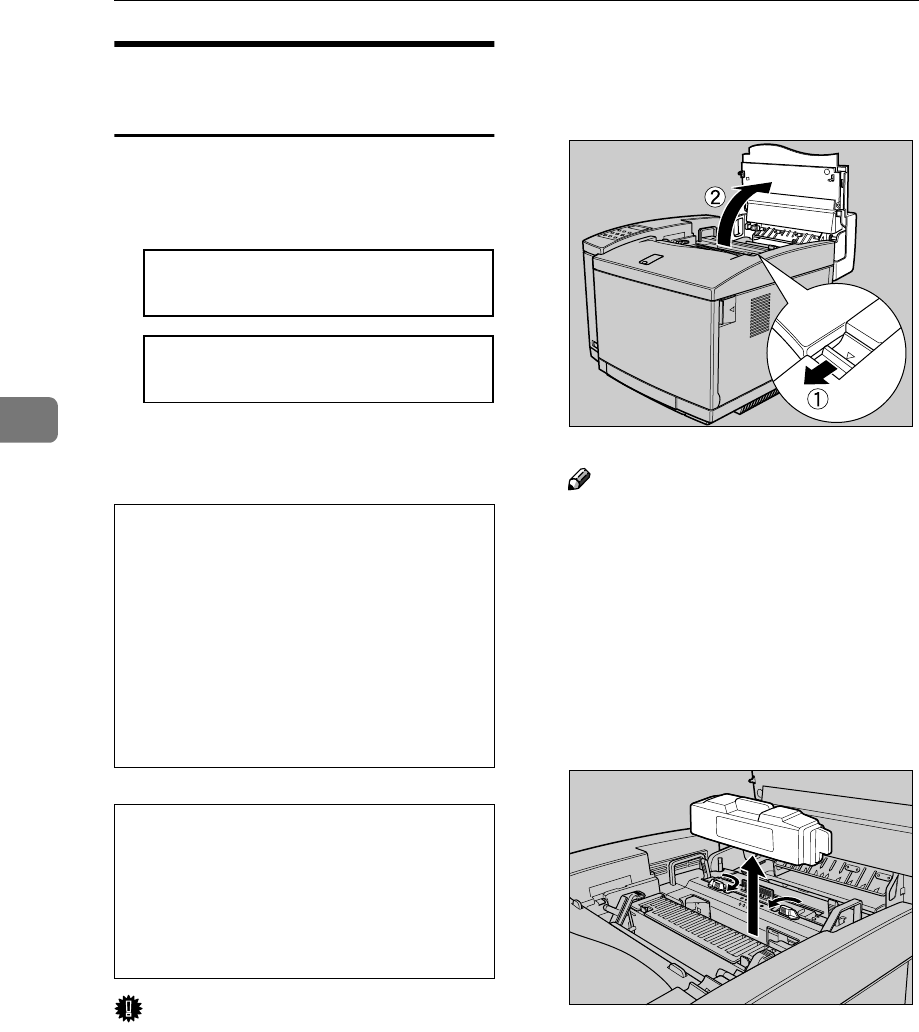 ②

①