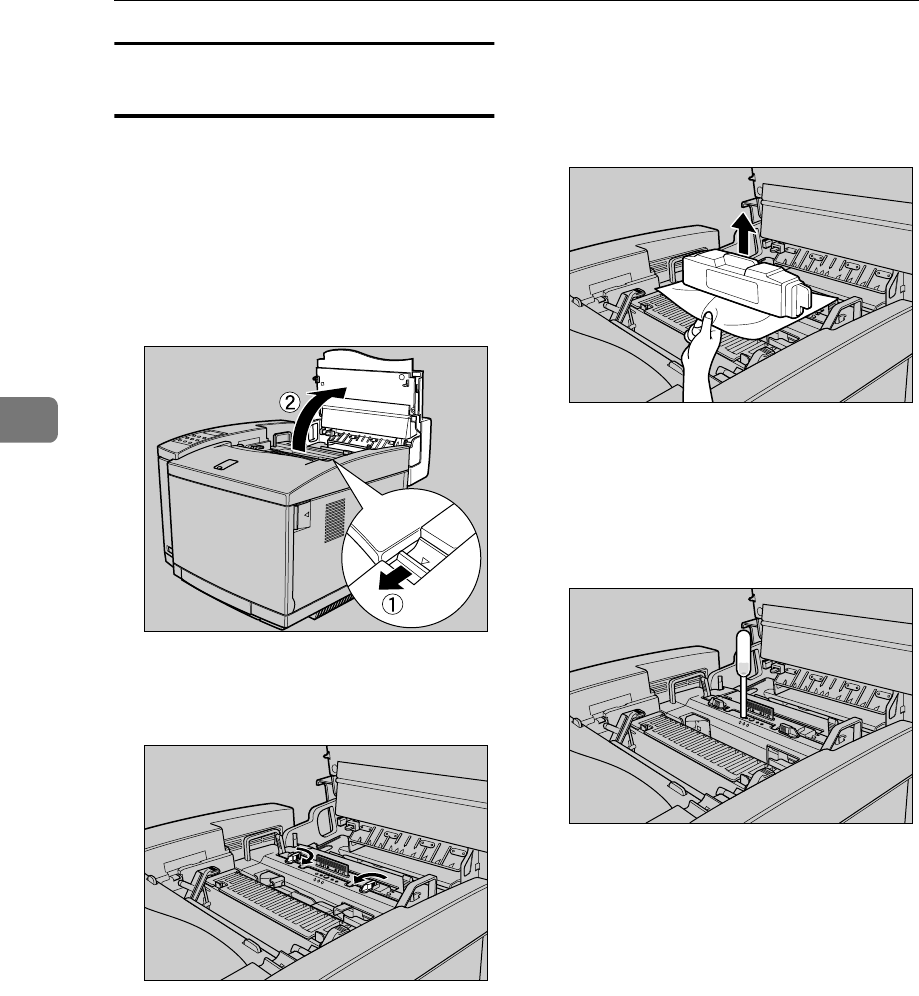 ②

①