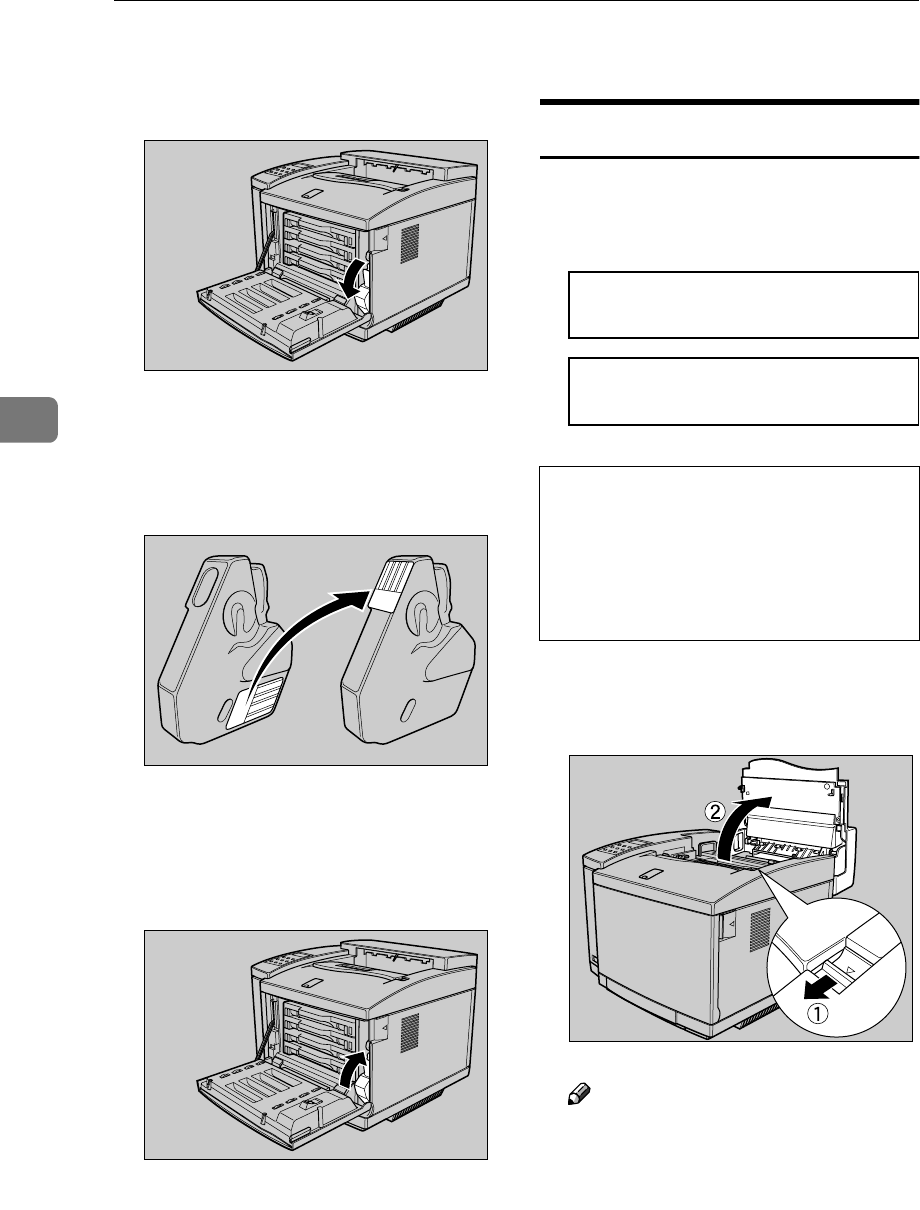 ②

①