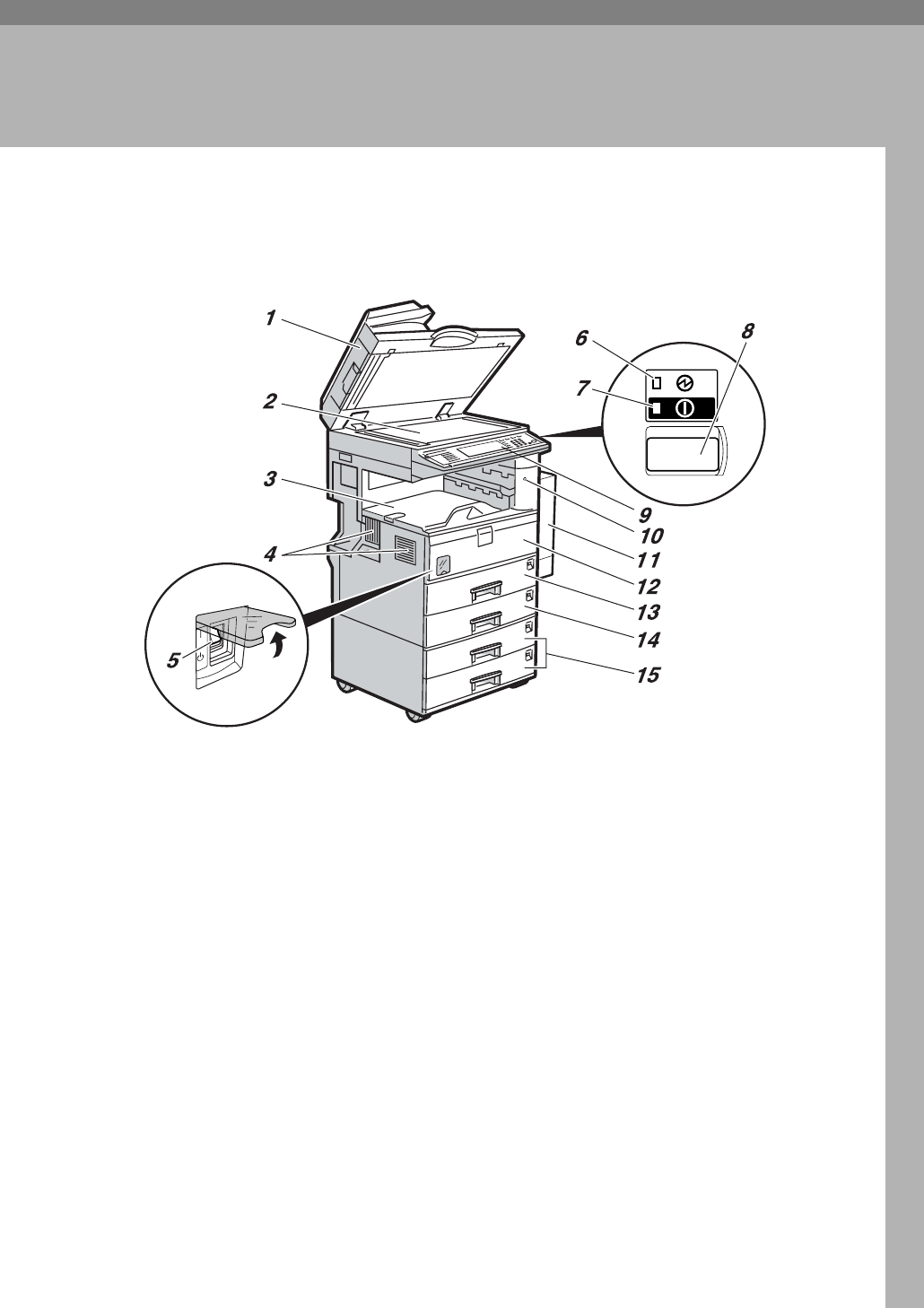 1
2
3
4
5
6
7
8
9
10
11
12
13
14
15